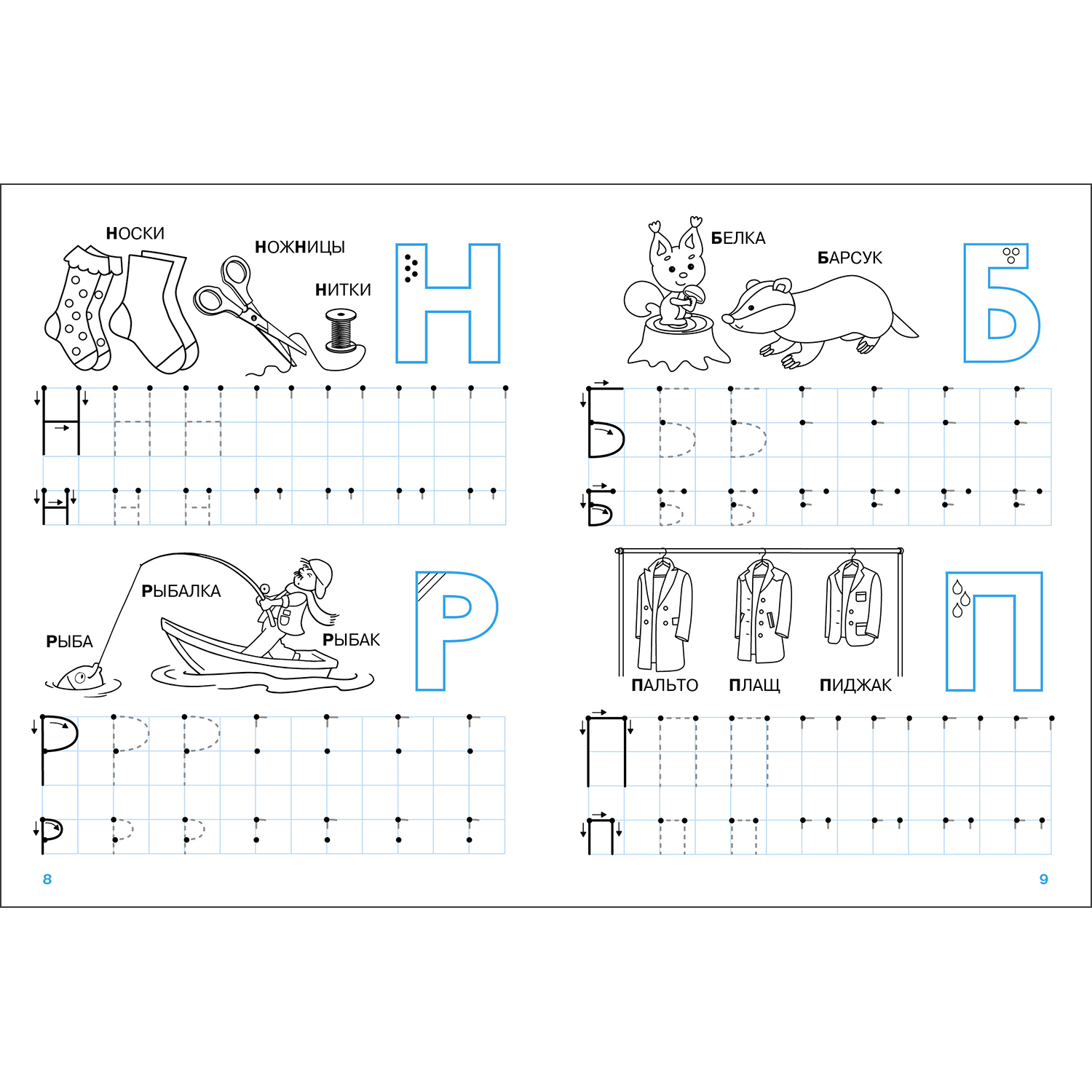 НОСКИ
НОЖНИЦЫ
НИТКИ
Н

Н Н Н
Н Н Н

РЫБАЛКА
РЫБА
РЫБАК
Р

Р Р Р
Р Р Р

8

БЕЛКА
БАРСУК
Б

Б Б Б
Б Б Б

ПАЛЬТО
ПЛАЩ
ПИДЖАК
П

П П П
П П П

9