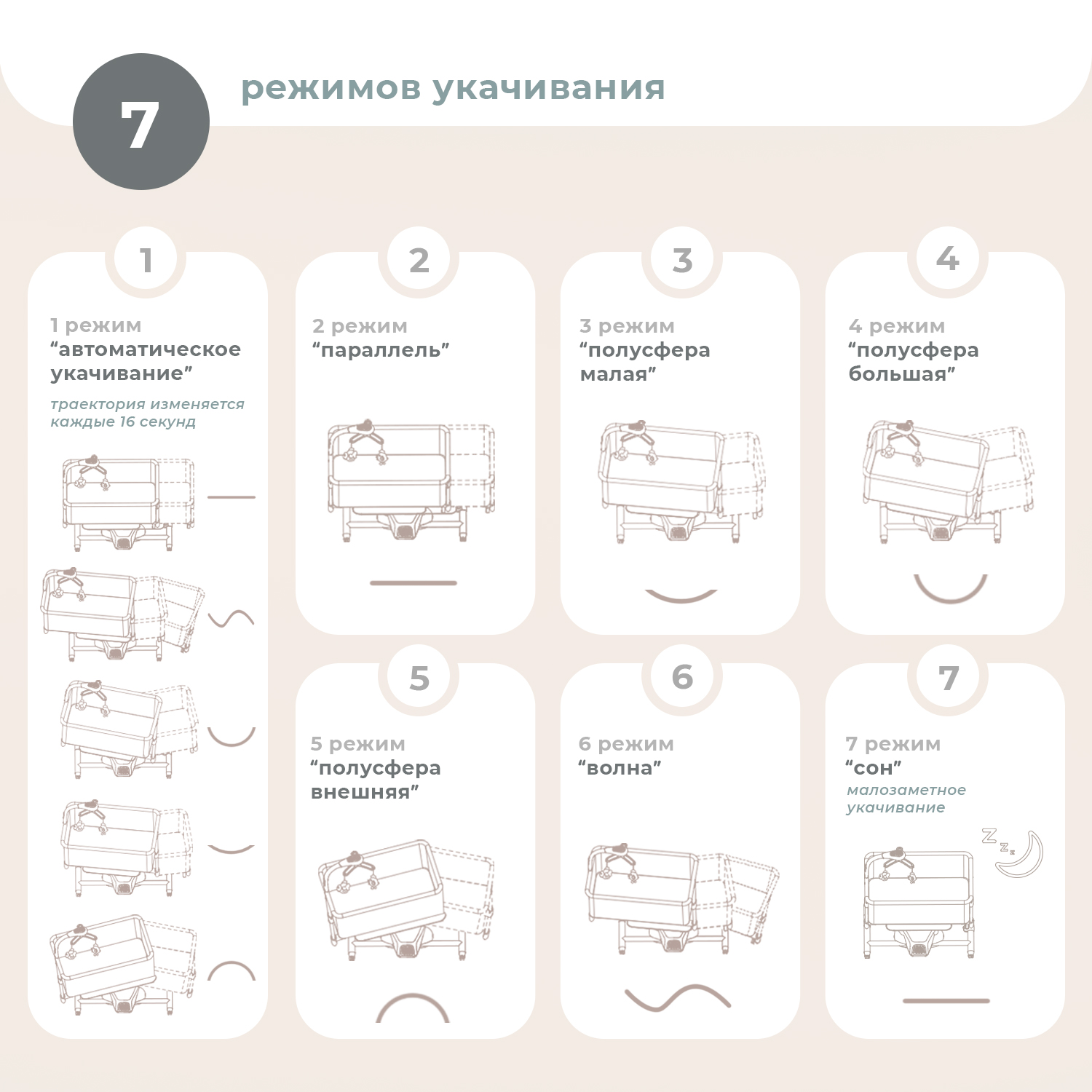 7

режимов укачивания

1

1 режим
“автоматическое укачивание”

траектория изменяется каждые 16 секунд

2

2 режим
“параллель”

3

3 режим
“полусфера малая”

4

4 режим
“полусфера большая”

5

5 режим
“полусфера внешняя”

6

6 режим
“волна”

7

7 режим
“сон”

малозаметное укачивание

Z z z