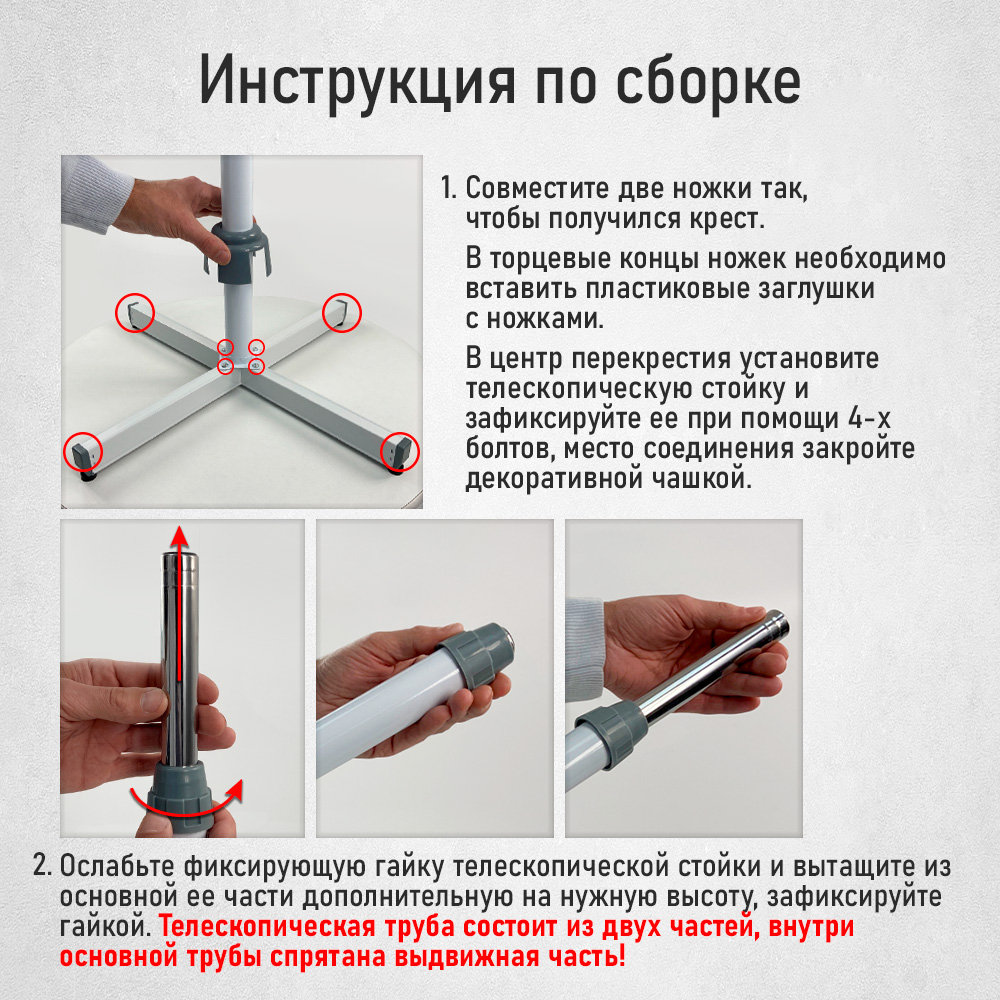 Инструкция по сборке

1. Совместите две ножки так, чтобы получился крест.

В торцевые концы ножек необходимо вставить пластиковые заглушки с ножками.

В центр перекрестия установите телескопическую стойку и зафиксируйте ее при помощи 4-х болтов, место соединения закройте декоративной чашкой.

2. Ослабьте фиксирующую гайку телескопической стойки и вытащите из основной ее части дополнительную на нужную высоту, зафиксируйте гайкой. Телескопическая труба состоит из двух частей, внутри основной трубы спрятана выдвижная часть!