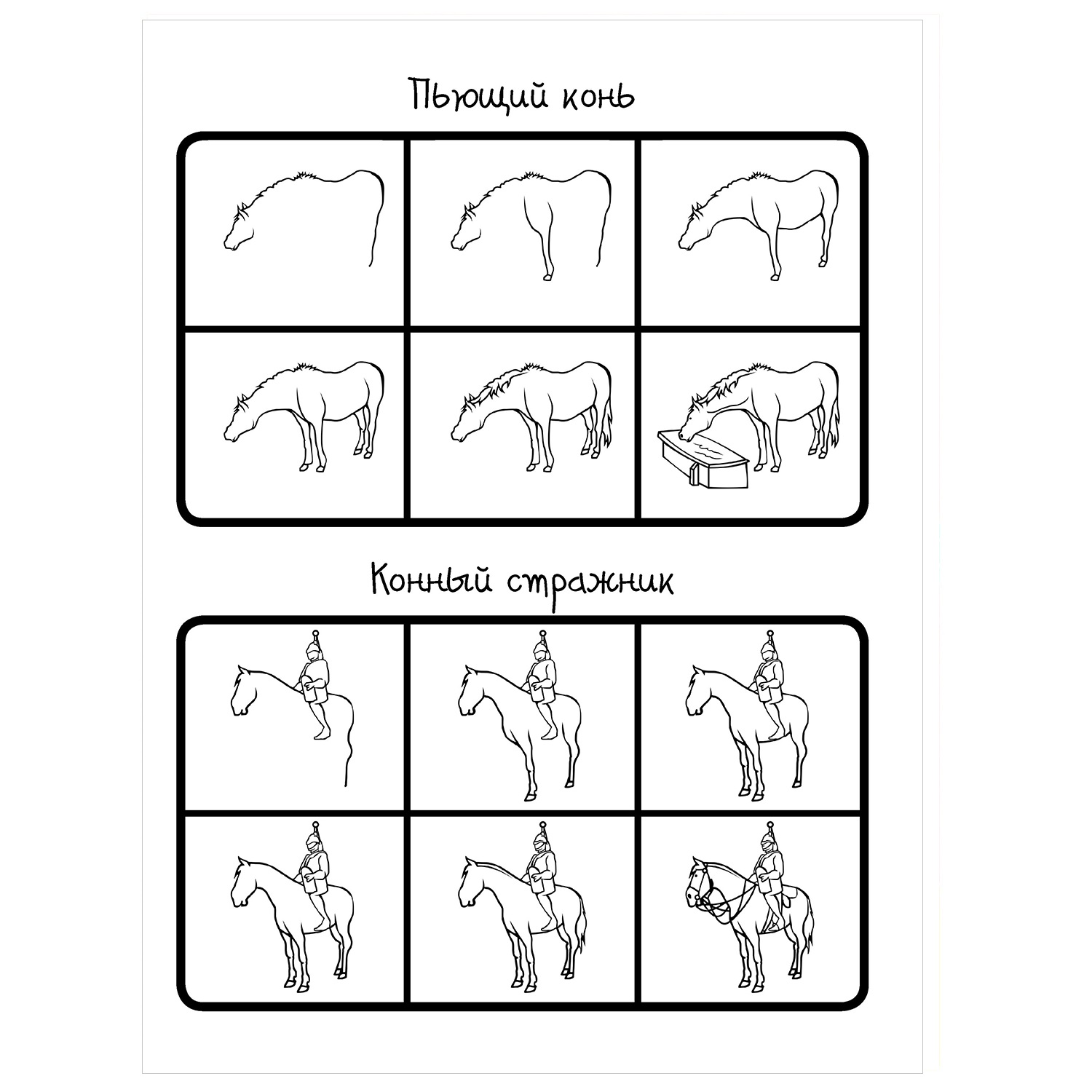 Пьющий конь

Конный стражник