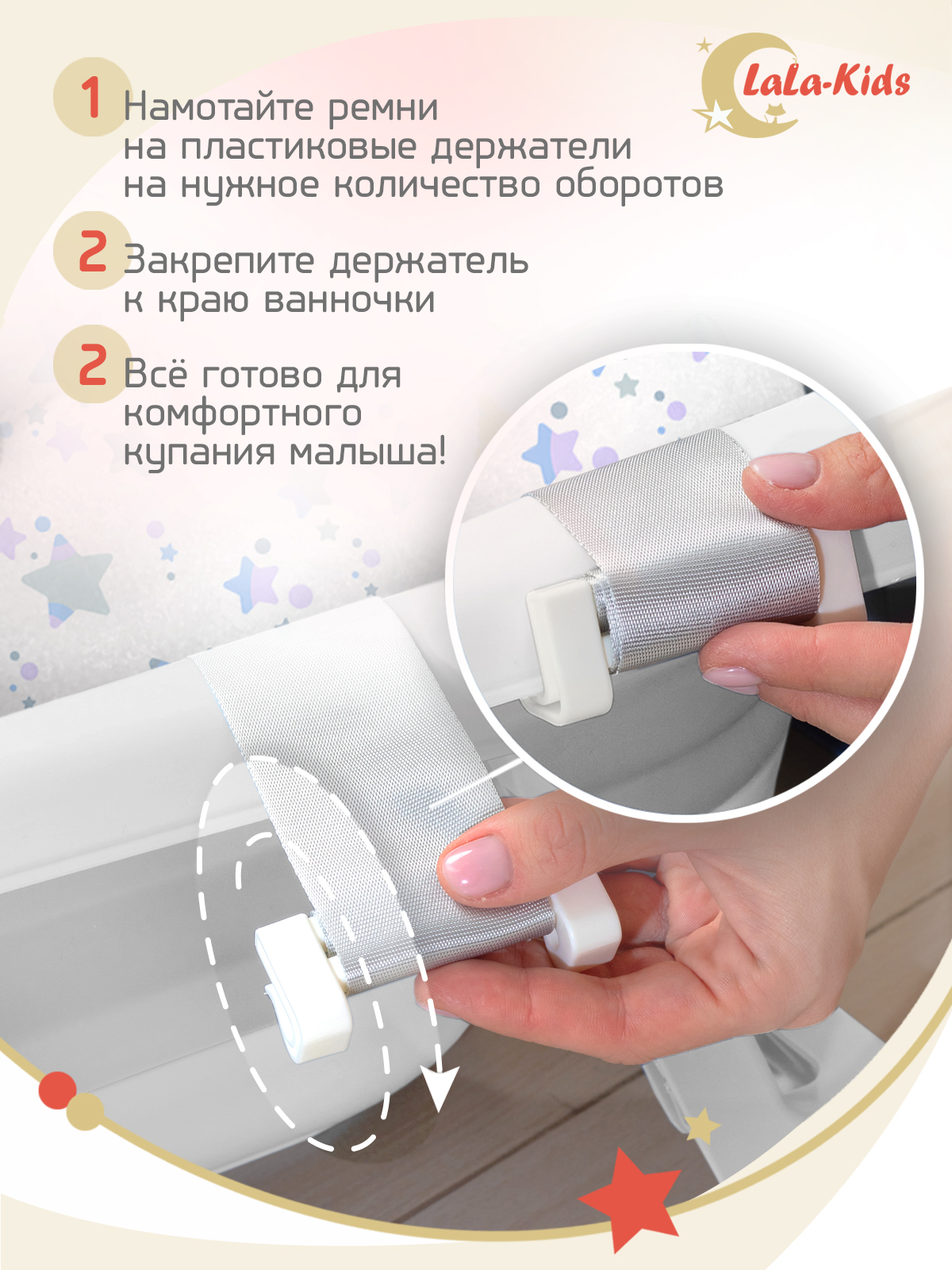 LaLa-Kids

1 Намотайте ремни на пластиковые держатели на нужное количество оборотов

2 Закрепите держатель к краю ванночки

2 Всё готово для комфортного купания малыша!