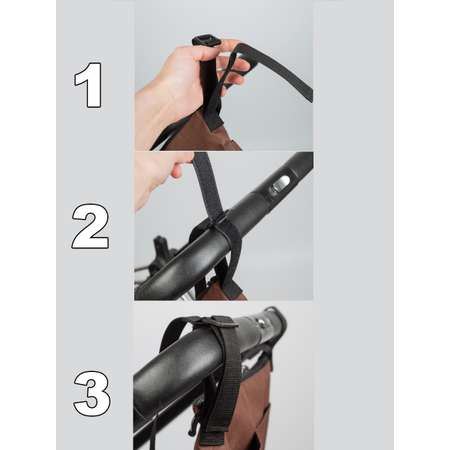 1

2

3