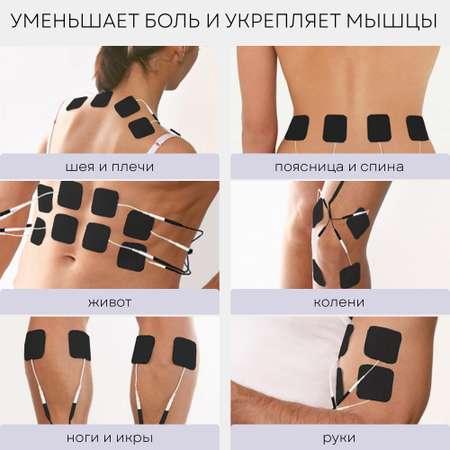 УМЕНЬШАЕТ БОЛЬ И УКРЕПЛЯЕТ МЫШЦЫ

шея и плечи

поясница и спина

живот

колени

ноги и икры

руки