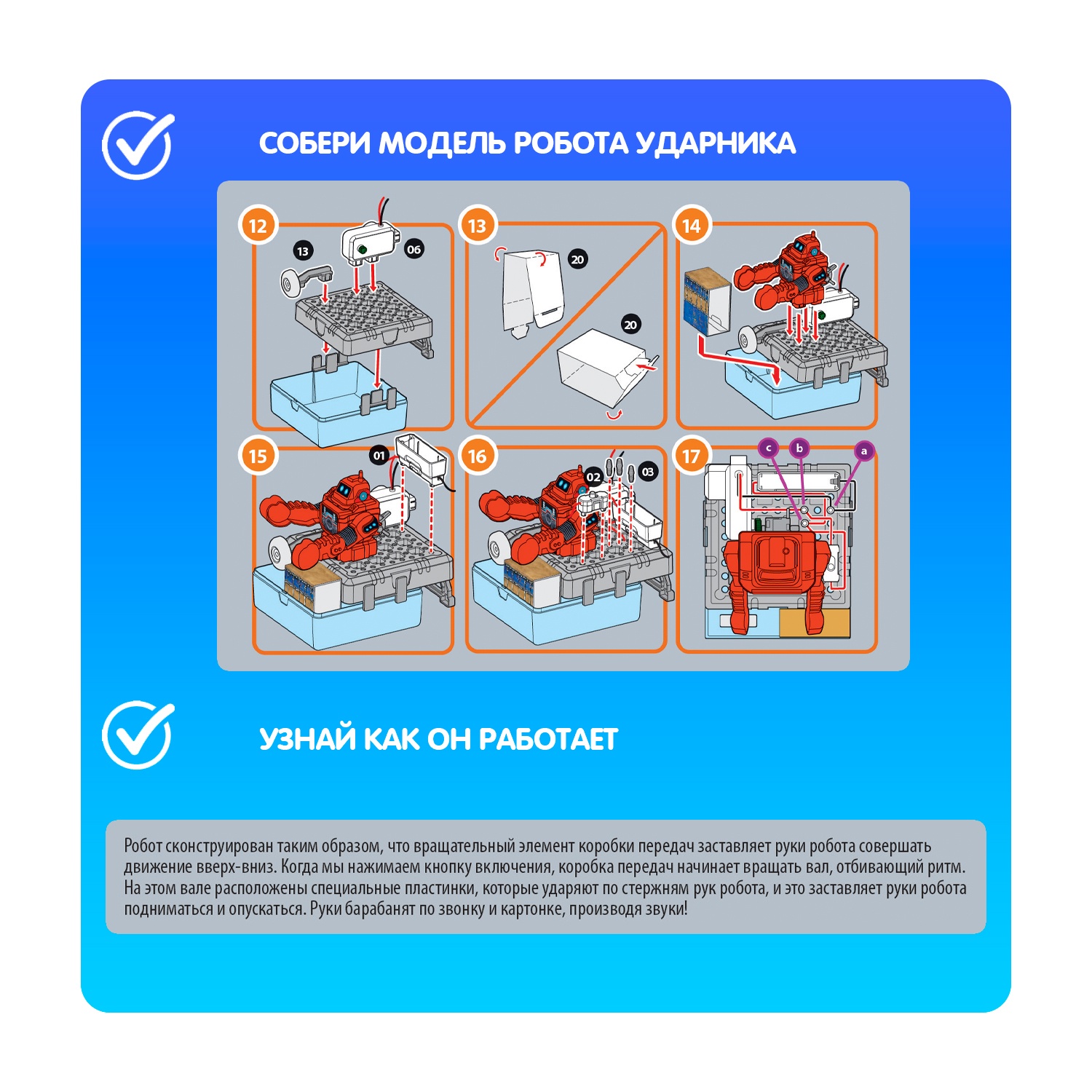 СОБЕРИ МОДЕЛЬ РОБОТА УДАРНИКА

12
13
06

13
20
20

14

15
01

16
02
03

17
c
b
a

УЗНАЙ КАК ОН РАБОТАЕТ

Робот сконструирован таким образом, что вращательный элемент коробки передач заставляет руки робота совершать движение вверх-вниз. Когда мы нажимаем кнопку включения, коробка передач начинает вращать вал, отбивающий ритм. На этом вале расположены специальные пластинки, которые ударяют по стержням рук робота, и это заставляет руки робота подниматься и опускаться. Руки барабанят по звонку и картонке, производя звуки!