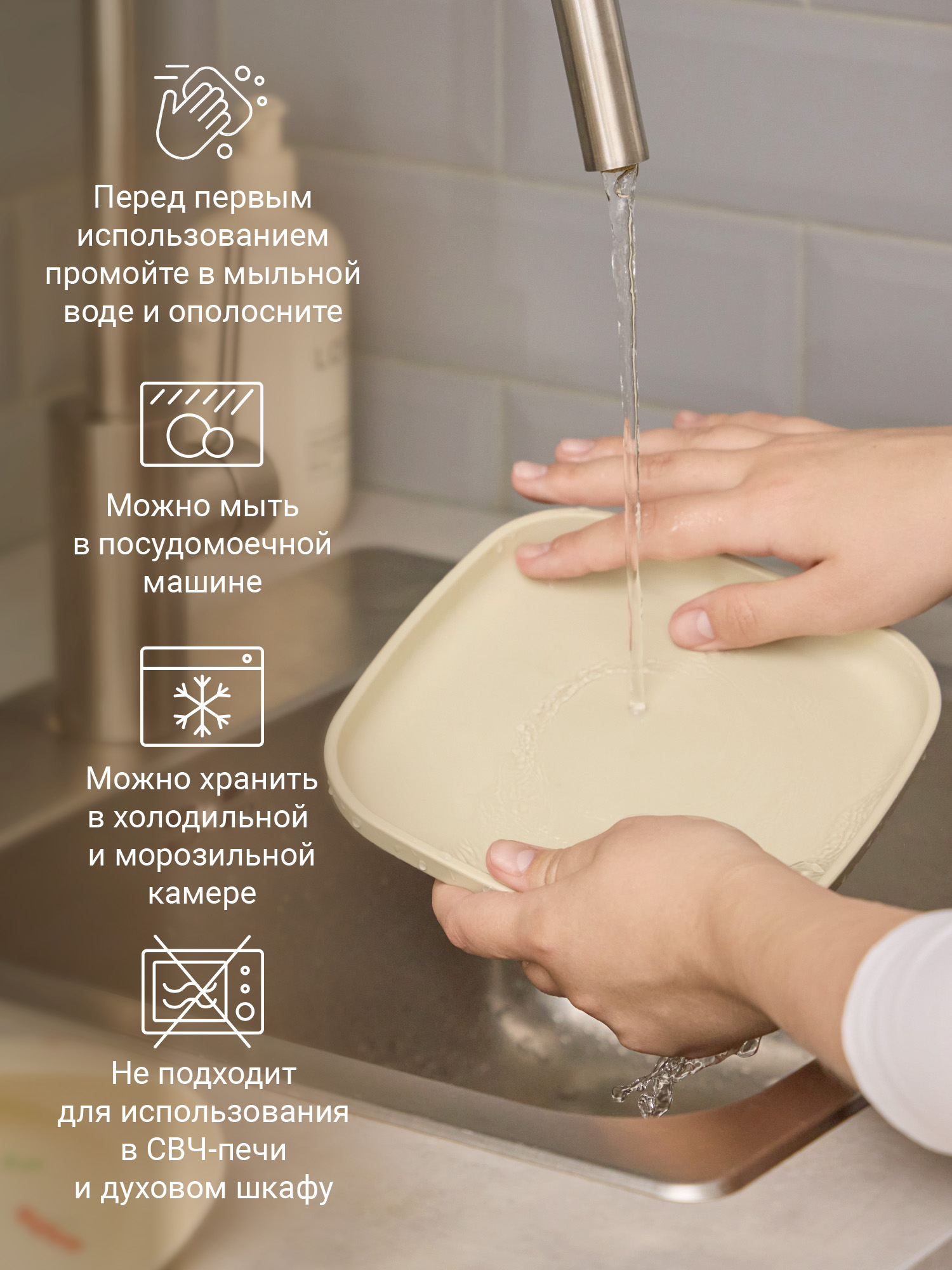 Перед первым использованием промойте в мыльной воде и ополосните

Можно мыть в посудомоечной машине

Можно хранить в холодильной и морозильной камере

Не подходит для использования в СВЧ-печи и духовом шкафу