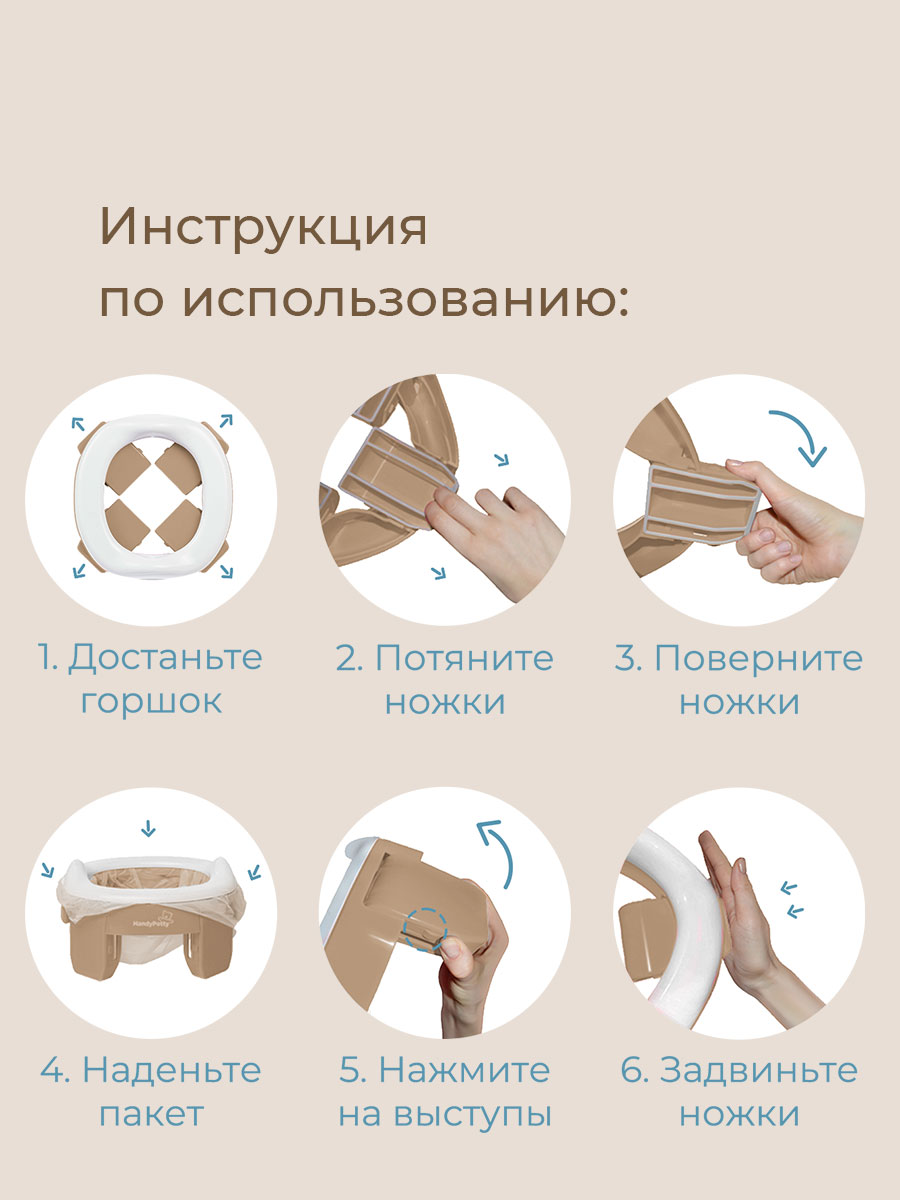 Инструкция по использованию:

1. Достаньте горшок

2. Потяните ножки

3. Поверните ножки

HandyPotty

4. Наденьте пакет

5. Нажмите на выступы

6. Задвиньте ножки