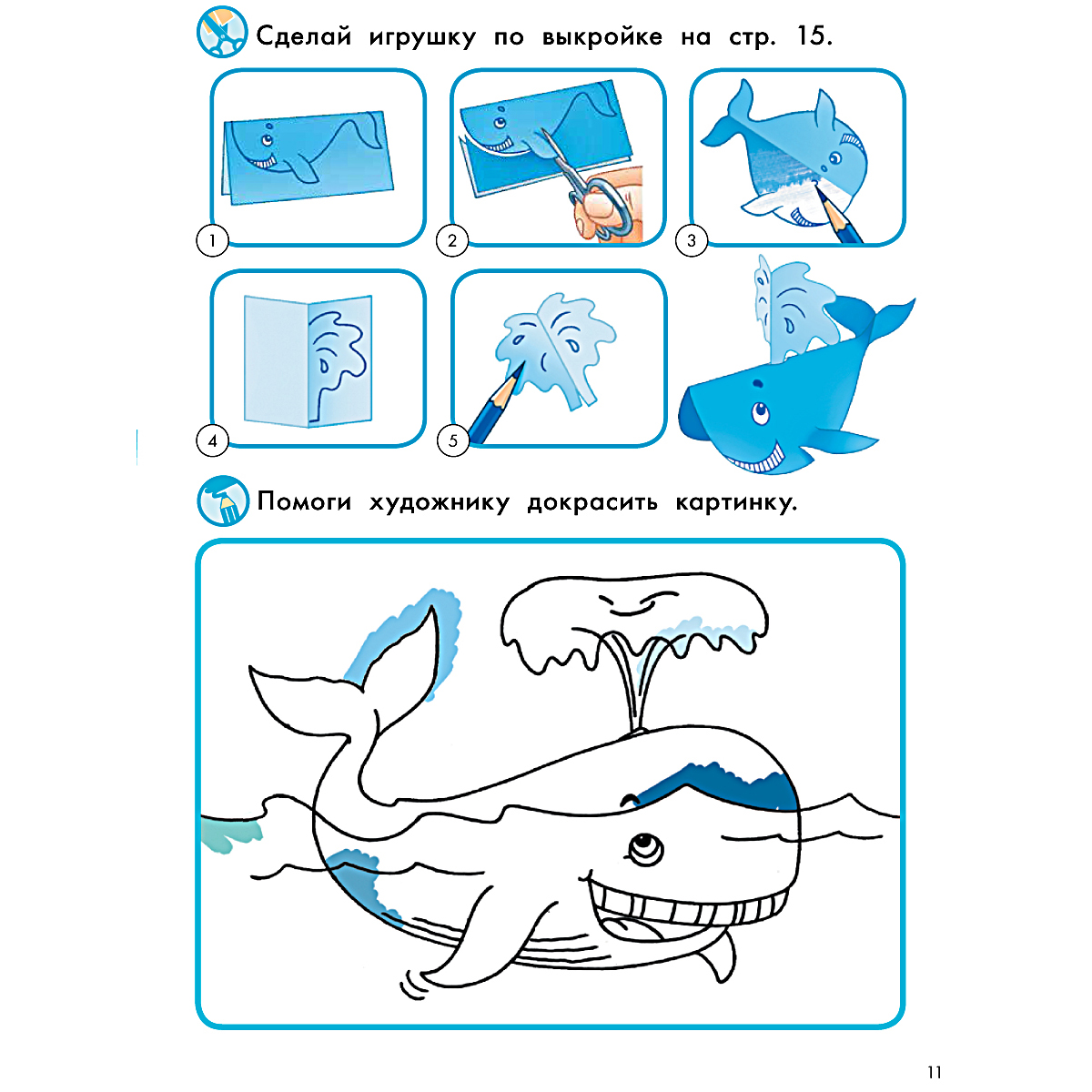 Сделай игрушку по выкройке на стр. 15.

1

2

3

4

5

Помоги художнику докрасить картинку.

11