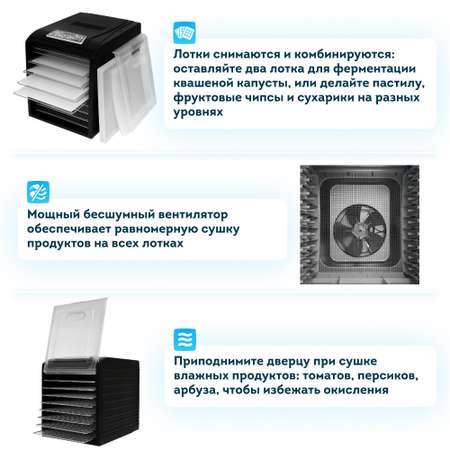 Лотки снимаются и комбинируются: оставляйте два лотка для ферментации квашеной капусты, или делайте пастилу, фруктовые чипсы и сухарики на разных уровнях

Мощный бесшумный вентилятор обеспечивает равномерную сушку продуктов на всех лотках

Приподнимите дверцу при сушке влажных продуктов: томатов, персиков, арбуза, чтобы избежать окисления