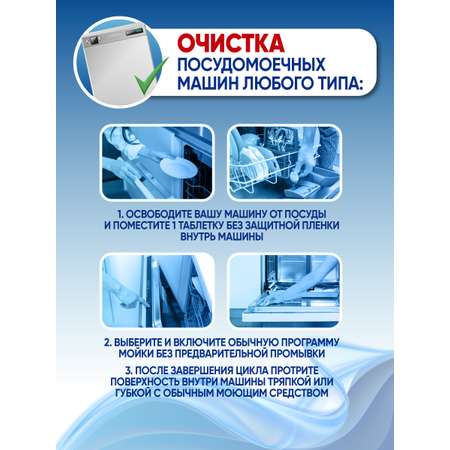 ОЧИСТКА
ПОСУДОМОЕЧНЫХ
МАШИН ЛЮБОГО ТИПА:

1. ОСВОБОДИТЕ ВАШУ МАШИНУ ОТ ПОСУДЫ И ПОМЕСТИТЕ 1 ТАБЛЕТКУ БЕЗ ЗАЩИТНОЙ ПЛЕНКИ ВНУТРЬ МАШИНЫ

2. ВЫБЕРИТЕ И ВКЛЮЧИТЕ ОБЫЧНУЮ ПРОГРАММУ МОЙКИ БЕЗ ПРЕДВАРИТЕЛЬНОЙ ПРОМЫВКИ

3. ПОСЛЕ ЗАВЕРШЕНИЯ ЦИКЛА ПРОТРИТЕ ПОВЕРХНОСТЬ ВНУТРИ МАШИНЫ ТРЯПКОЙ ИЛИ ГУБКОЙ С ОБЫЧНЫМ МОЮЩИМ СРЕДСТВОМ