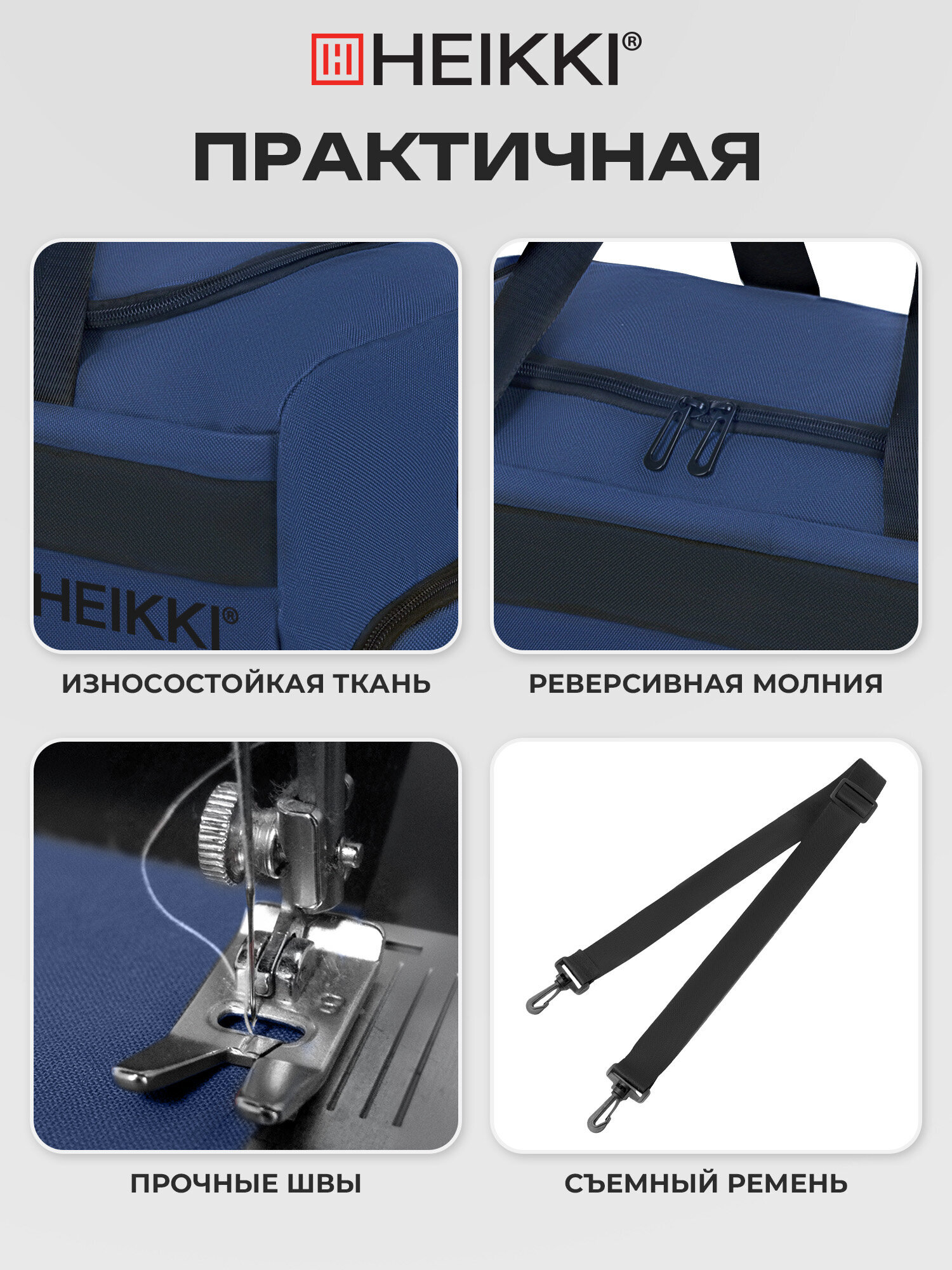 HEIKKI®

ПРАКТИЧНАЯ

HEIKKI®

ИЗНОСОСТОЙКАЯ ТКАНЬ

РЕВЕРСИВНАЯ МОЛНИЯ

ПРОЧНЫЕ ШВЫ

СЪЕМНЫЙ РЕМЕНЬ