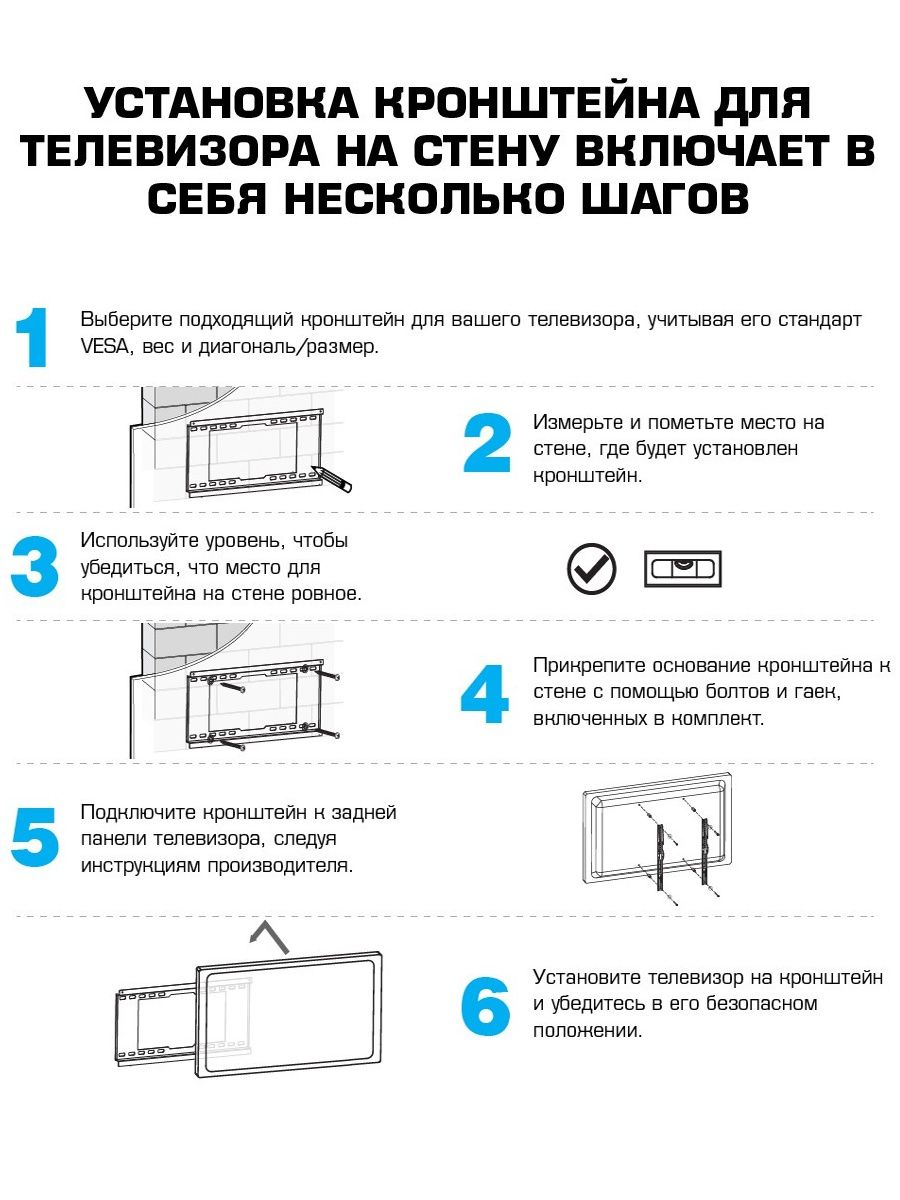 УСТАНОВКА КРОНШТЕЙНА ДЛЯ ТЕЛЕВИЗОРА НА СТЕНУ ВКЛЮЧАЕТ В СЕБЯ НЕСКОЛЬКО ШАГОВ

1
Выберите подходящий кронштейн для вашего телевизора, учитывая его стандарт VESA, вес и диагональ/размер.

2
Измерьте и пометьте место на стене, где будет установлен кронштейн.

3
Используйте уровень, чтобы убедиться, что место для кронштейна на стене ровное.

4
Прикрепите основание кронштейна к стене с помощью болтов и гаек, включенных в комплект.

5
Подключите кронштейн к задней панели телевизора, следуя инструкциям производителя.

6
Установите телевизор на кронштейн и убедитесь в его безопасном положении.