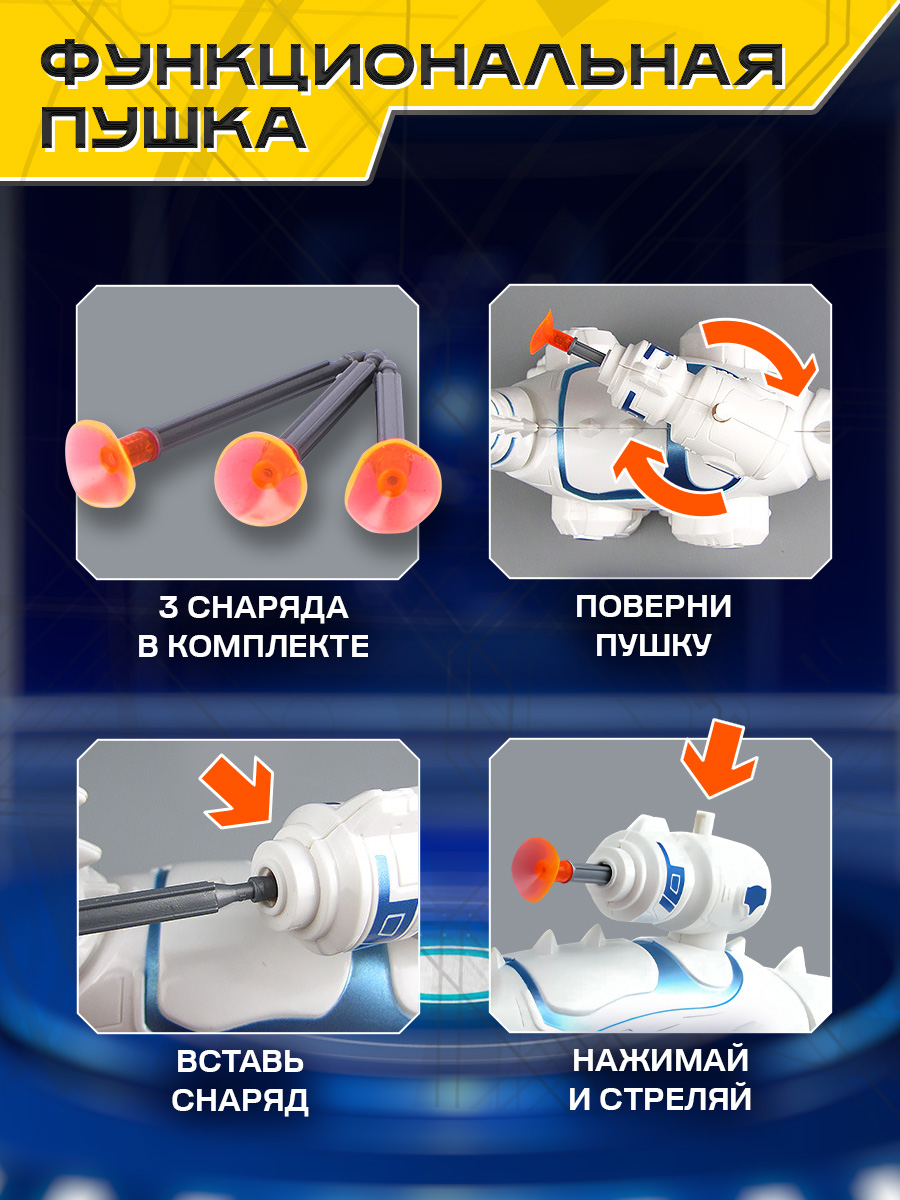 ФУНКЦИОНАЛЬНАЯ ПУШКА

3 СНАРЯДА В КОМПЛЕКТЕ

ПОВЕРНИ ПУШКУ

ВСТАВЬ СНАРЯД

НАЖИМАЙ И СТРЕЛЯЙ