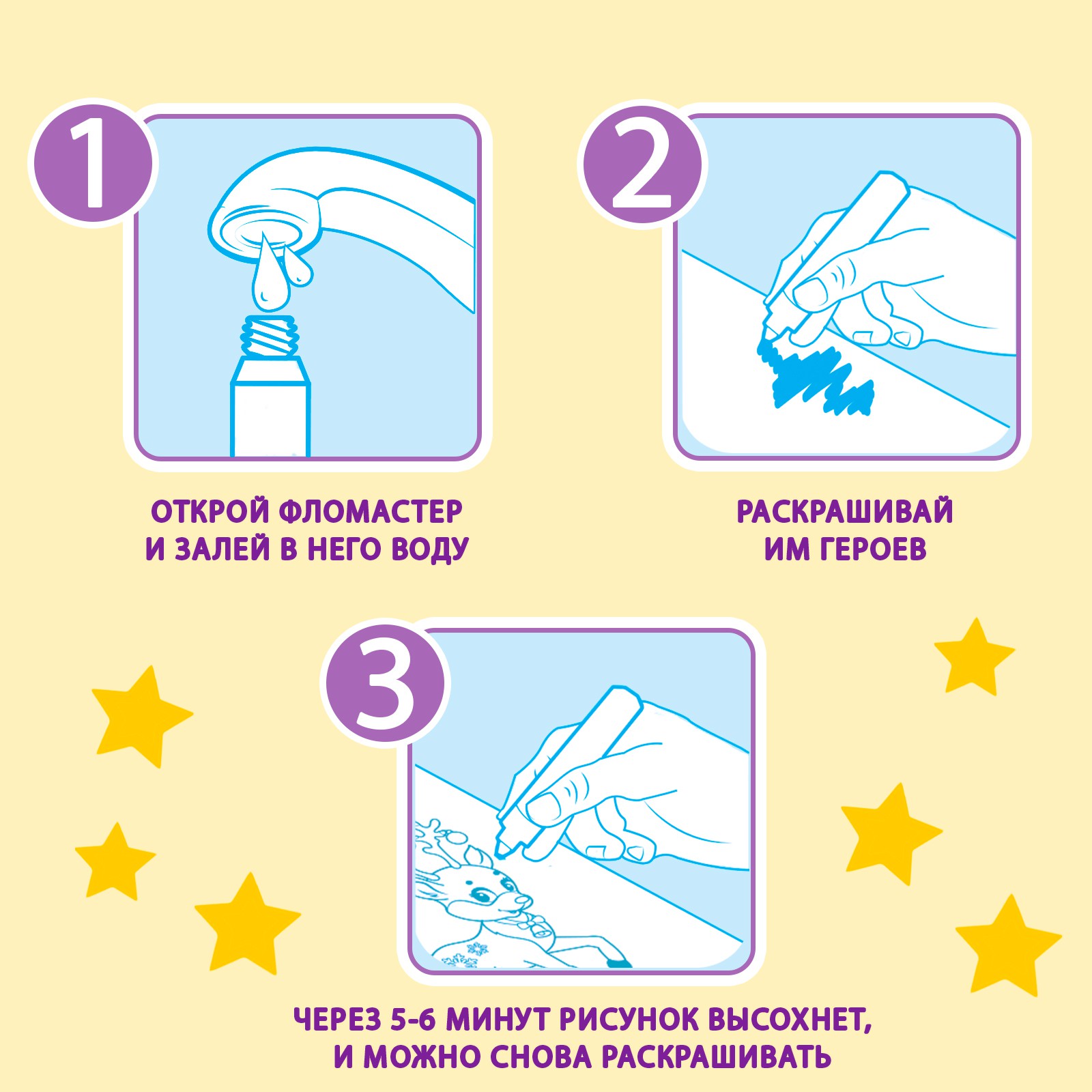 1

ОТКРОЙ ФЛОМАСТЕР И ЗАЛЕЙ В НЕГО ВОДУ

2

РАСКРАШИВАЙ ИМ ГЕРОЕВ

3

ЧЕРЕЗ 5-6 МИНУТ РИСУНОК ВЫСОХНЕТ, И МОЖНО СНОВА РАСКРАШИВАТЬ