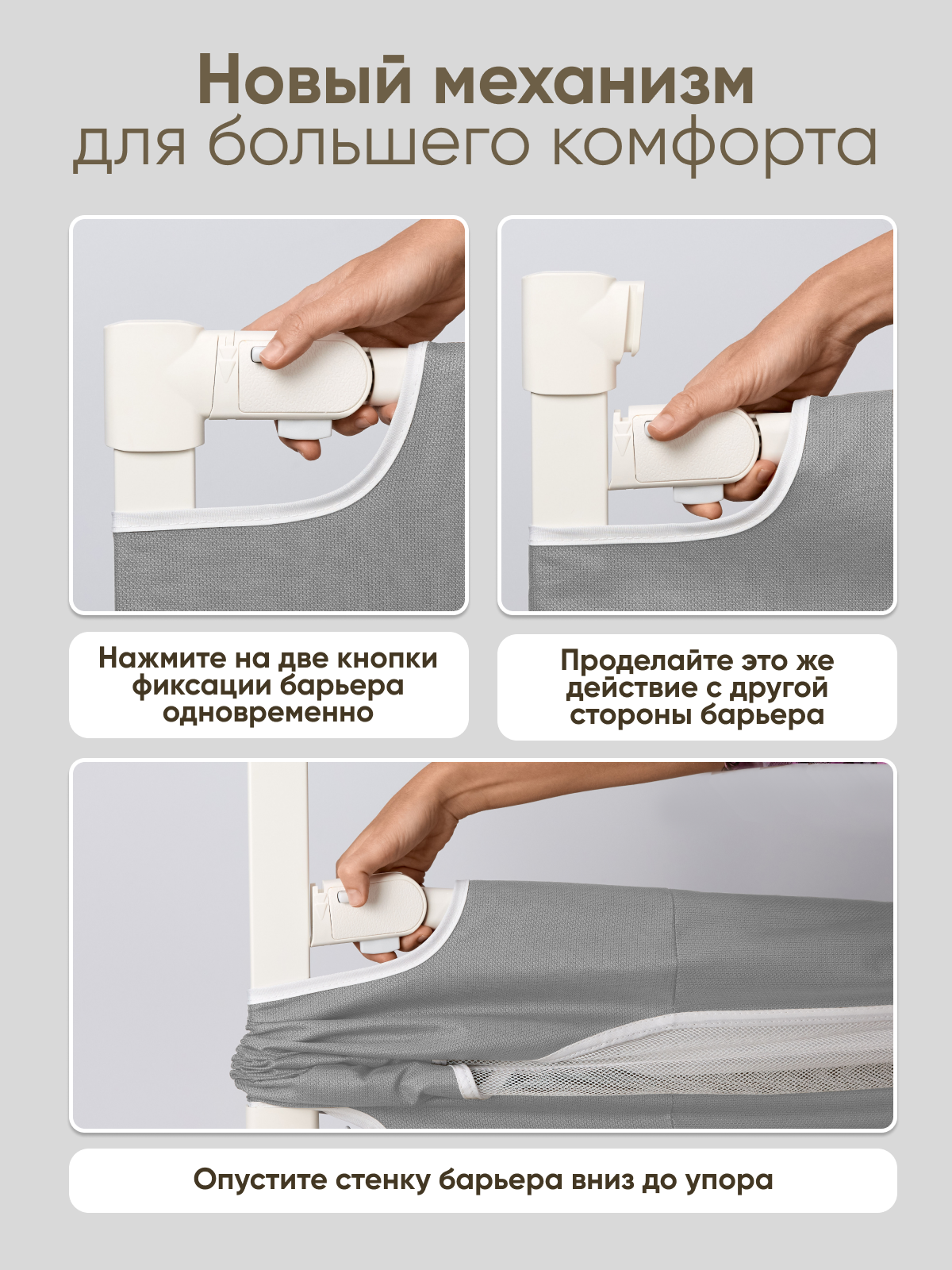 Новый механизм
для большего комфорта

Нажмите на две кнопки фиксации барьера одновременно

Проделайте это же действие с другой стороны барьера

Опустите стенку барьера вниз до упора