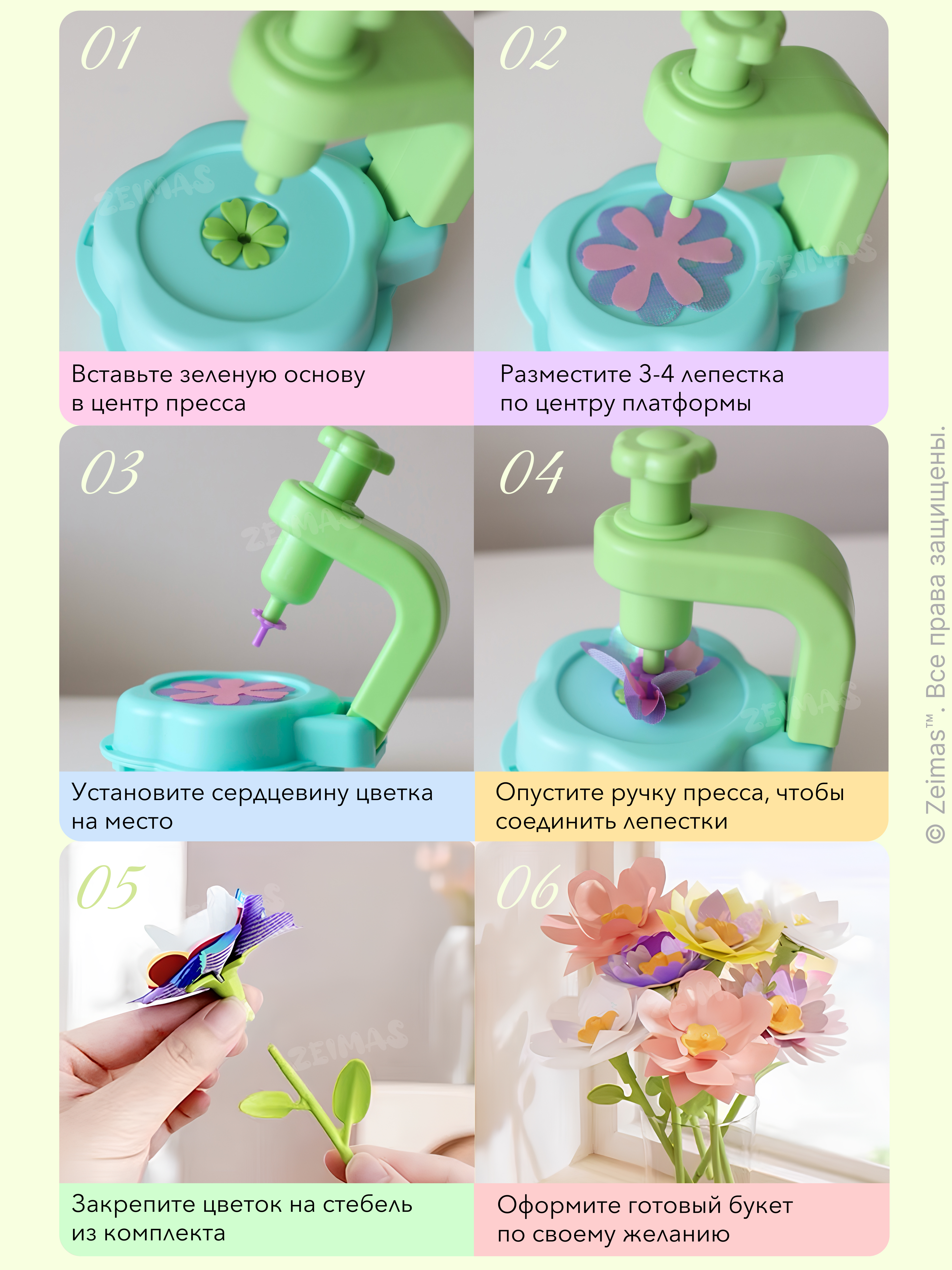 01

ZEIMAS

Вставьте зеленую основу в центр пресса

02

ZEIMAS

Разместите 3-4 лепестка по центру платформы

03

ZEIMAS

Установите сердцевину цветка на место

04

ZEIMAS

Опустите ручку пресса, чтобы соединить лепестки

05

ZEIMAS

Закрепите цветок на стебель из комплекта

06

Оформите готовый букет по своему желанию

© Zeimas™. Все права защищены.