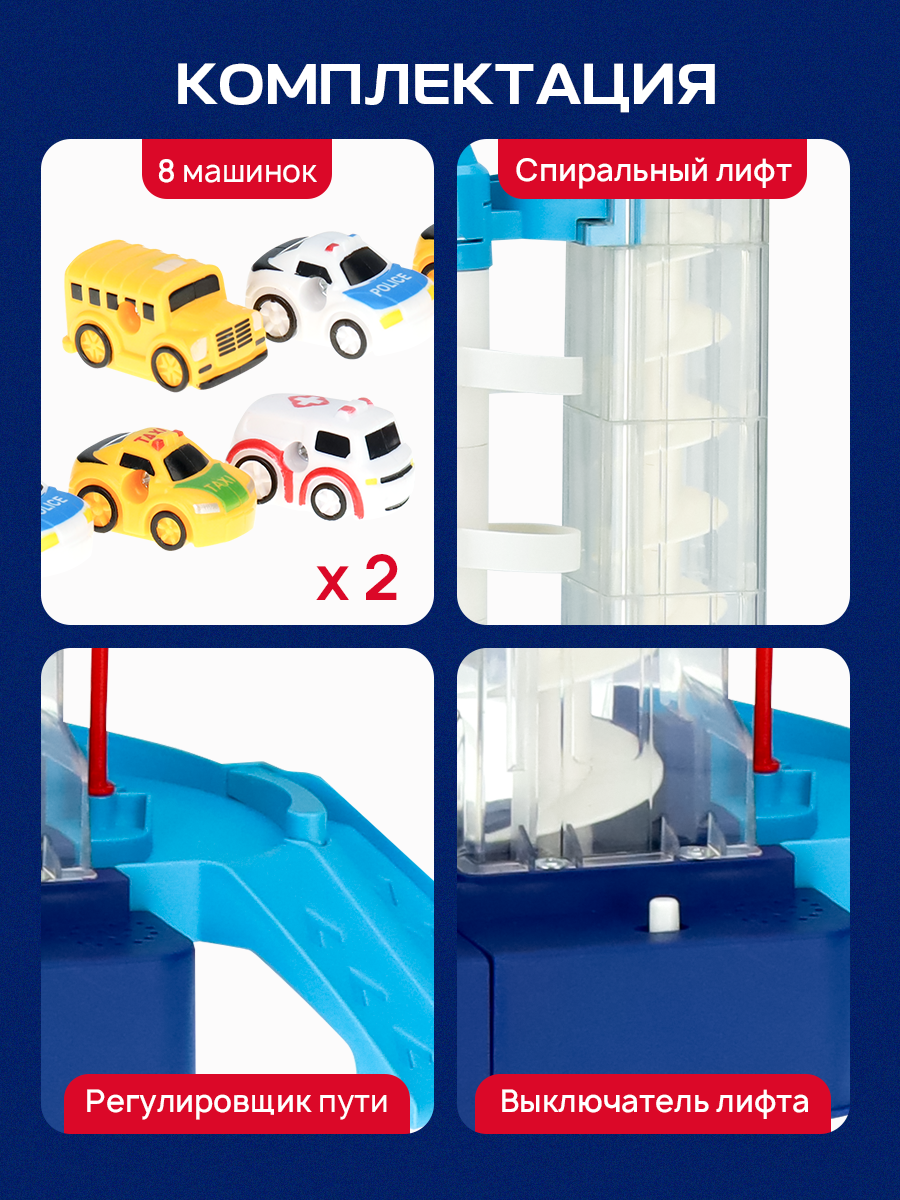 КОМПЛЕКТАЦИЯ

8 машинок

POLICE

TAXI

TAXI

x 2

Спиральный лифт

Регулировщик пути

Выключатель лифта