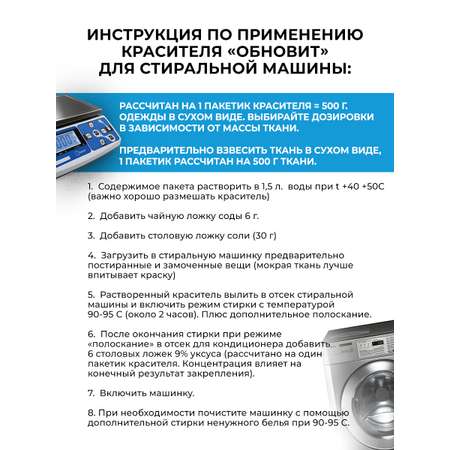 ИНСТРУКЦИЯ ПО ПРИМЕНЕНИЮ КРАСИТЕЛЯ «ОБНОВИТ» ДЛЯ СТИРАЛЬНОЙ МАШИНЫ:

РАССЧИТАН НА 1 ПАКЕТИК КРАСИТЕЛЯ = 500 Г. ОДЕЖДЫ В СУХОМ ВИДЕ. ВЫБИРАЙТЕ ДОЗИРОВКИ В ЗАВИСИМОСТИ ОТ МАССЫ ТКАНИ.

ПРЕДВАРИТЕЛЬНО ВЗВЕСИТЬ ТКАНЬ В СУХОМ ВИДЕ, 1 ПАКЕТИК РАССЧИТАН НА 500 Г ТКАНИ.

1. Содержимое пакета растворить в 1,5 л. воды при t +40 +50С (важно хорошо размешать краситель)

2. Добавить чайную ложку соды 6 г.

3. Добавить столовую ложку соли (30 г)

4. Загрузить в стиральную машинку предварительно постиранные и замоченные вещи (мокрая ткань лучше впитывает краску)

5. Растворенный краситель вылить в отсек стиральной машины и включить режим стирки с температурой 90-95 С (около 2 часов). Плюс дополнительное полоскание.

6. После окончания стирки при режиме «полоскание» в отсек для кондиционера добавить 6 столовых ложек 9% уксуса (рассчитано на один пакетик красителя. Концентрация влияет на конечный результат закрепления).

7. Включить машинку.

8. При необходимости почистите машинку с помощью дополнительной стирки ненужного белья при 90-95 С.