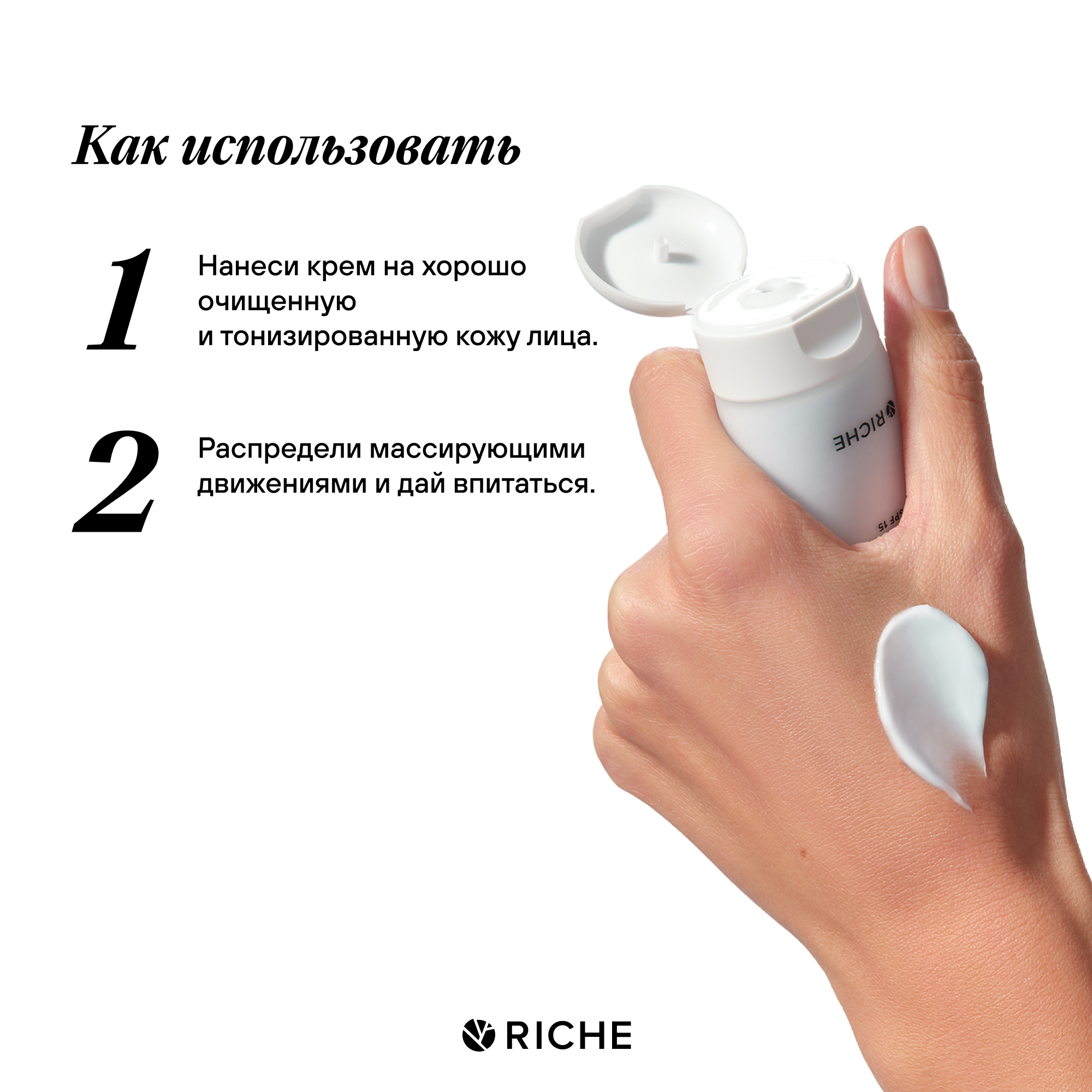 Как использовать

1

Нанеси крем на хорошо очищенную и тонизированную кожу лица.

2

Распредели массирующими движениями и дай впитаться.

RICHE

SPF 15

RICHE