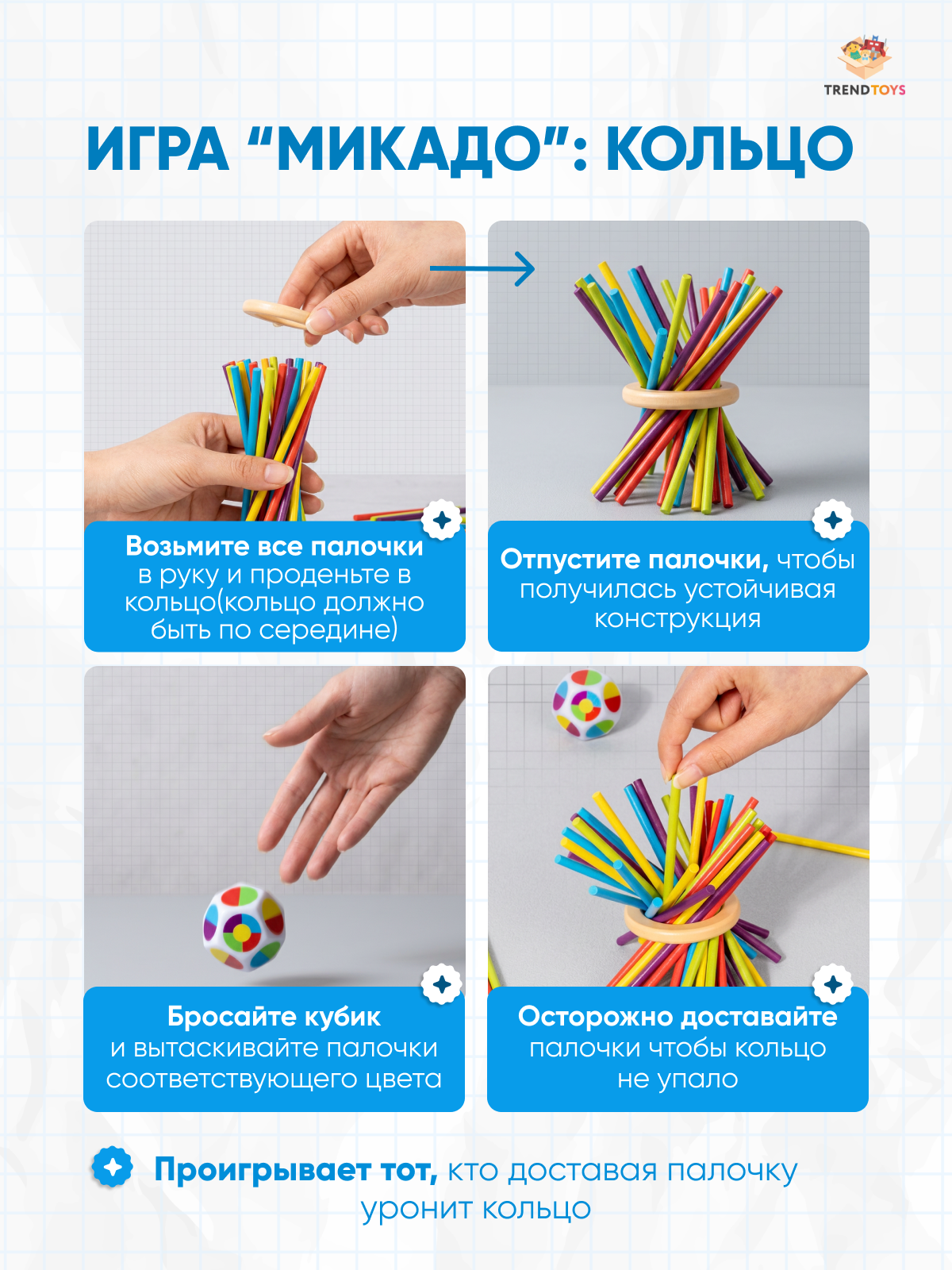 TRENDTOYS

ИГРА “МИКАДО”: КОЛЬЦО

Возьмите все палочки в руку и проденьте в кольцо(кольцо должно быть по середине)

Отпустите палочки, чтобы получилась устойчивая конструкция

Бросайте кубик и вытаскивайте палочки соответствующего цвета

Осторожно доставайте палочки чтобы кольцо не упало

Проигрывает тот, кто доставая палочку уронит кольцо