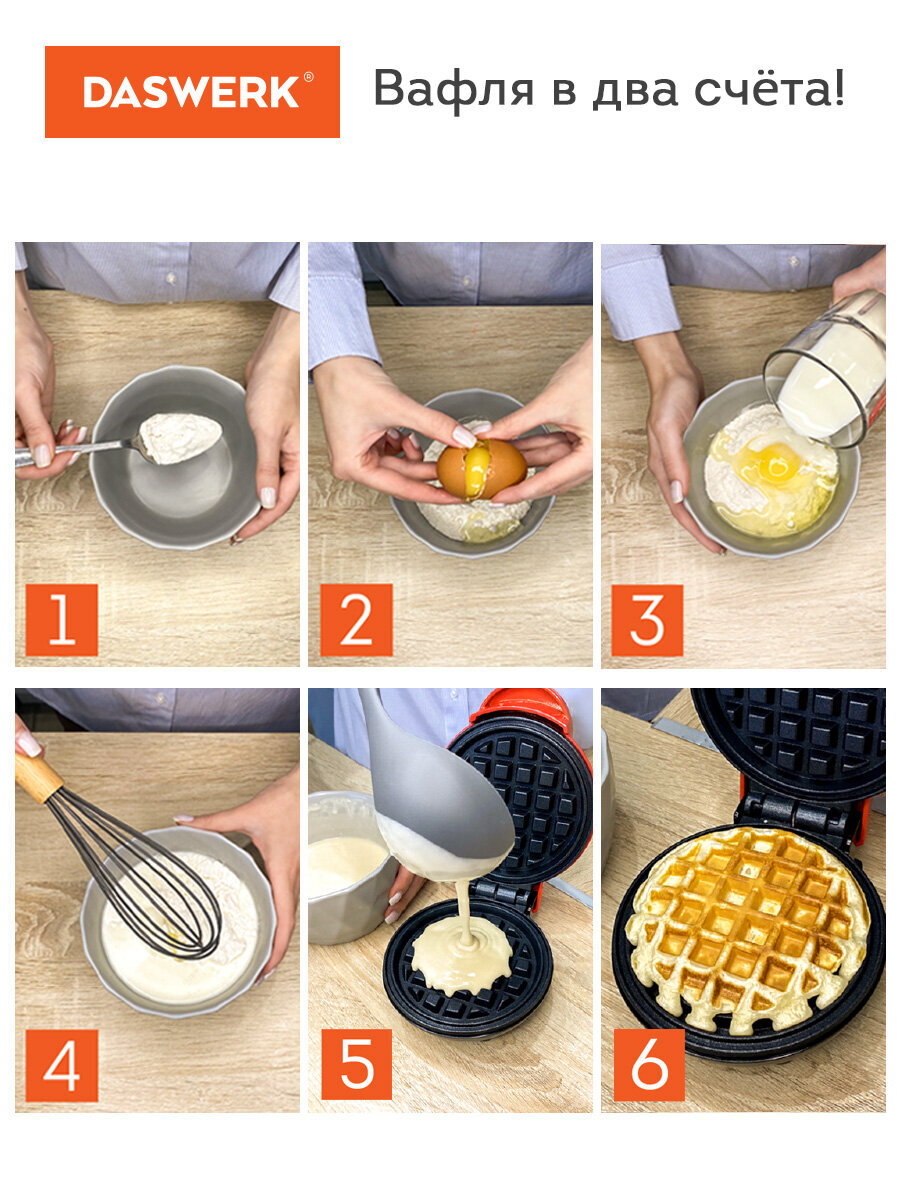 DASWERK®

Вафля в два счёта!

1

2

3

4

5

6