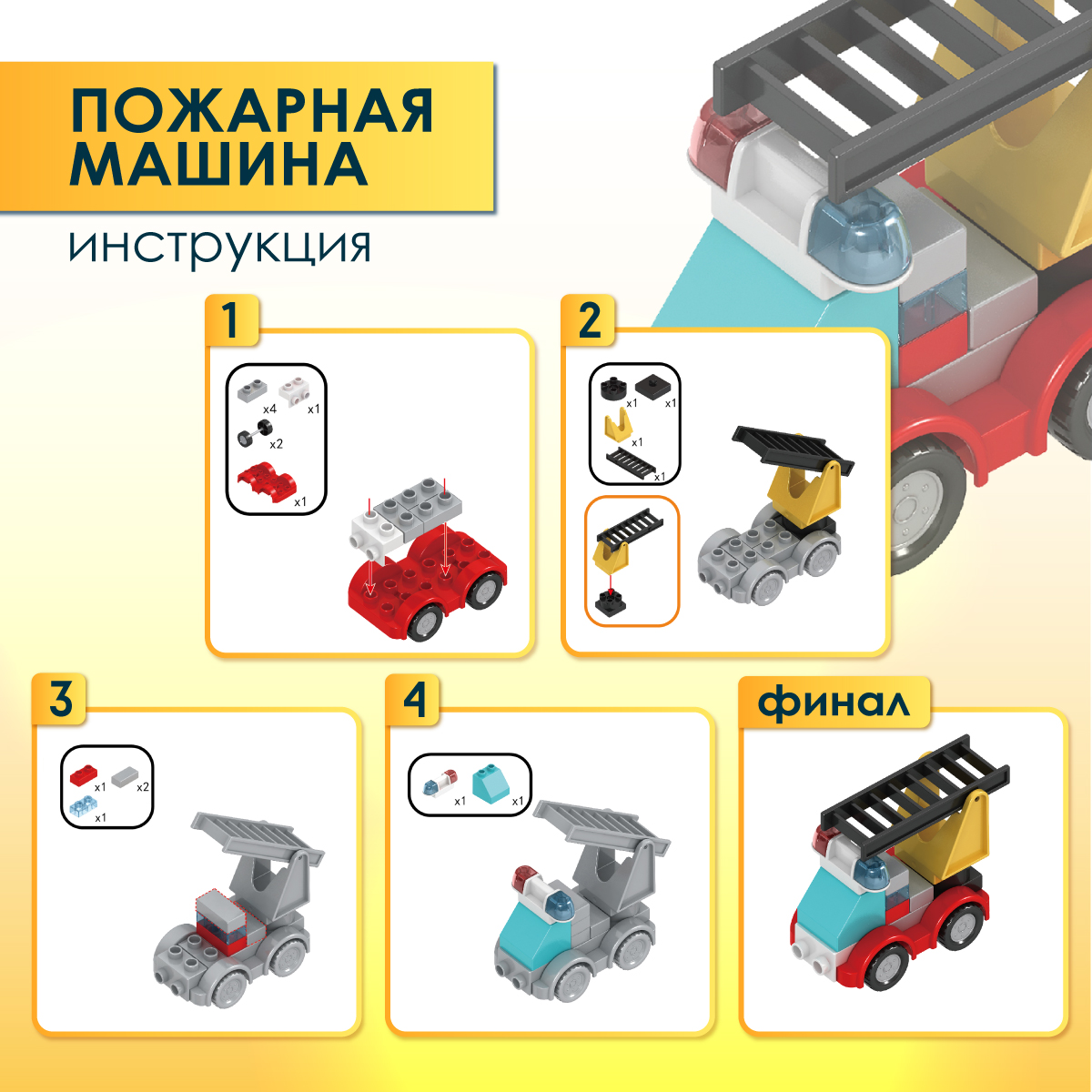 ПОЖАРНАЯ МАШИНА

инструкция

1

x4

x1

x2

x1

2

x1

x1

x1

x1

3

x1

x2

x1

4

x1

x1

финал