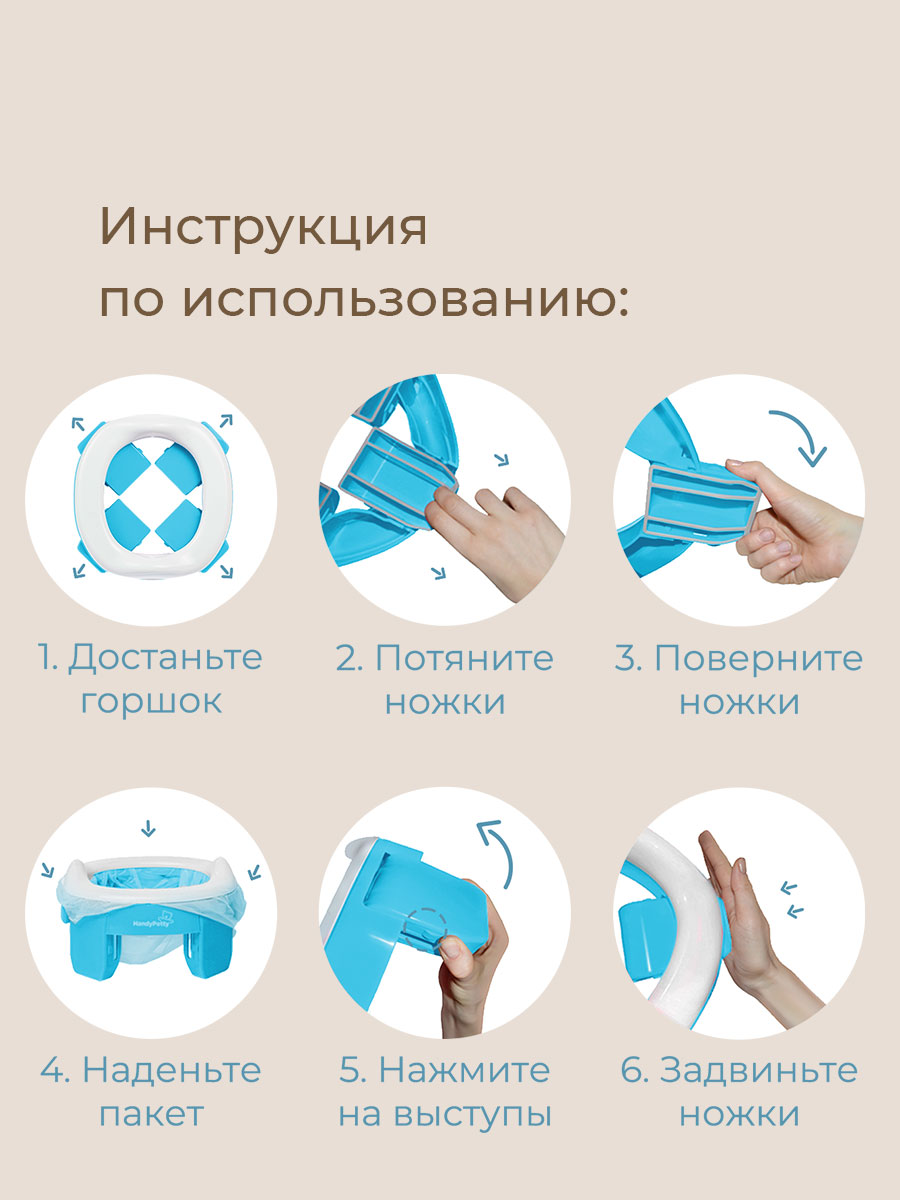 Инструкция по использованию:

1. Достаньте горшок

2. Потяните ножки

3. Поверните ножки

HandyPotty

4. Наденьте пакет

5. Нажмите на выступы

6. Задвиньте ножки