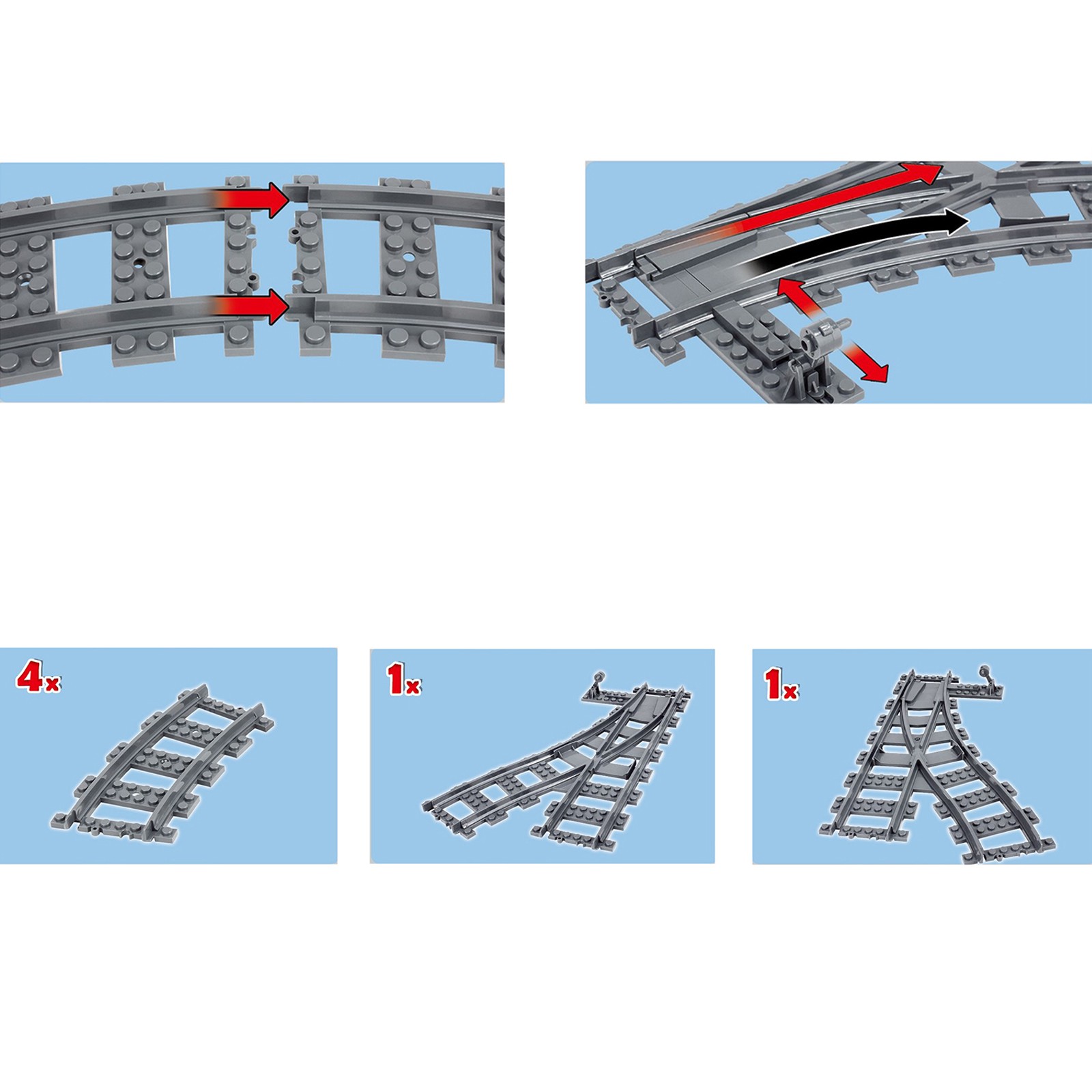 4x

1x

1x