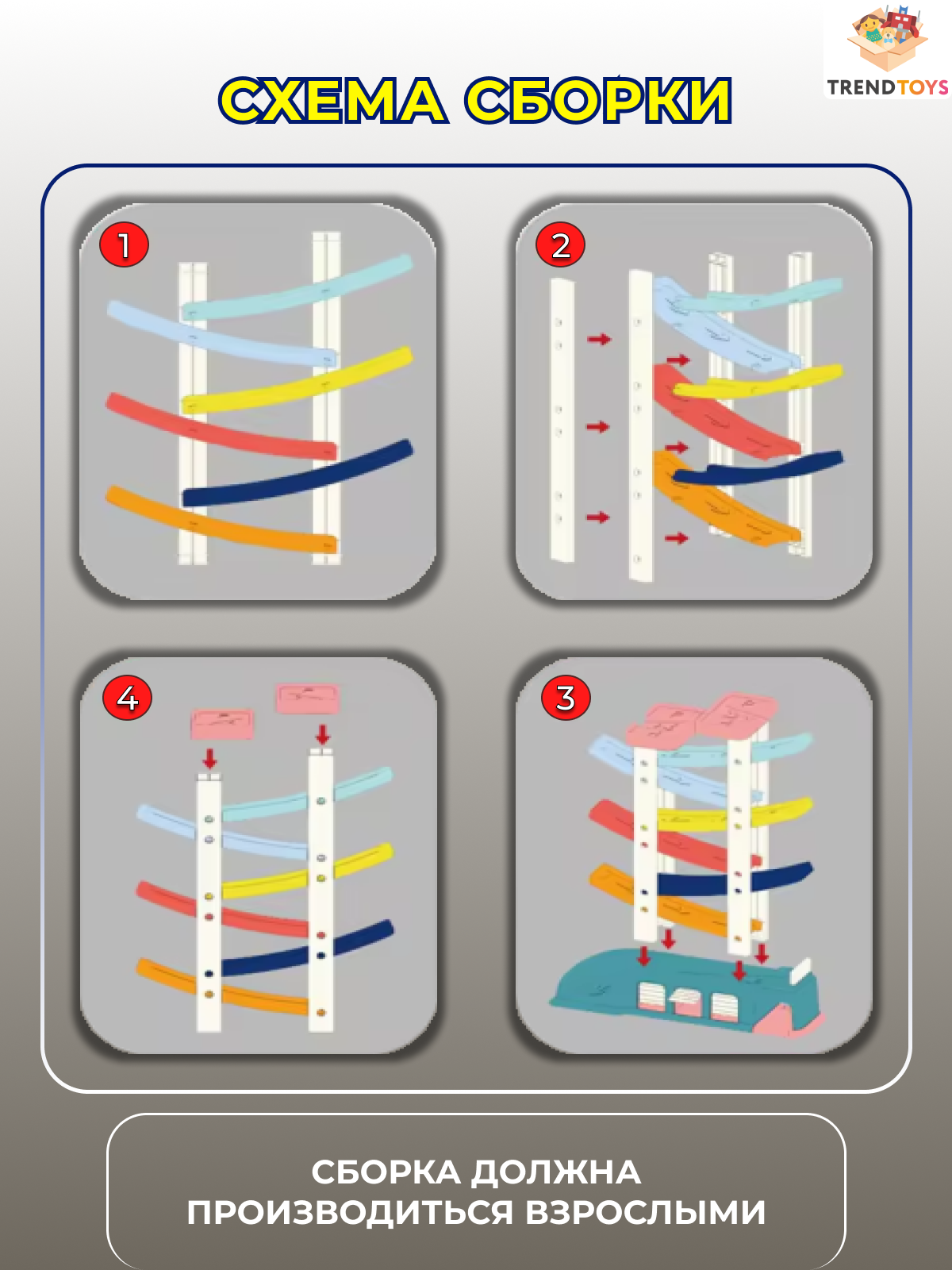 TRENDTOYS

СХЕМА СБОРКИ

1

2

4

3

СБОРКА ДОЛЖНА ПРОИЗВОДИТЬСЯ ВЗРОСЛЫМИ