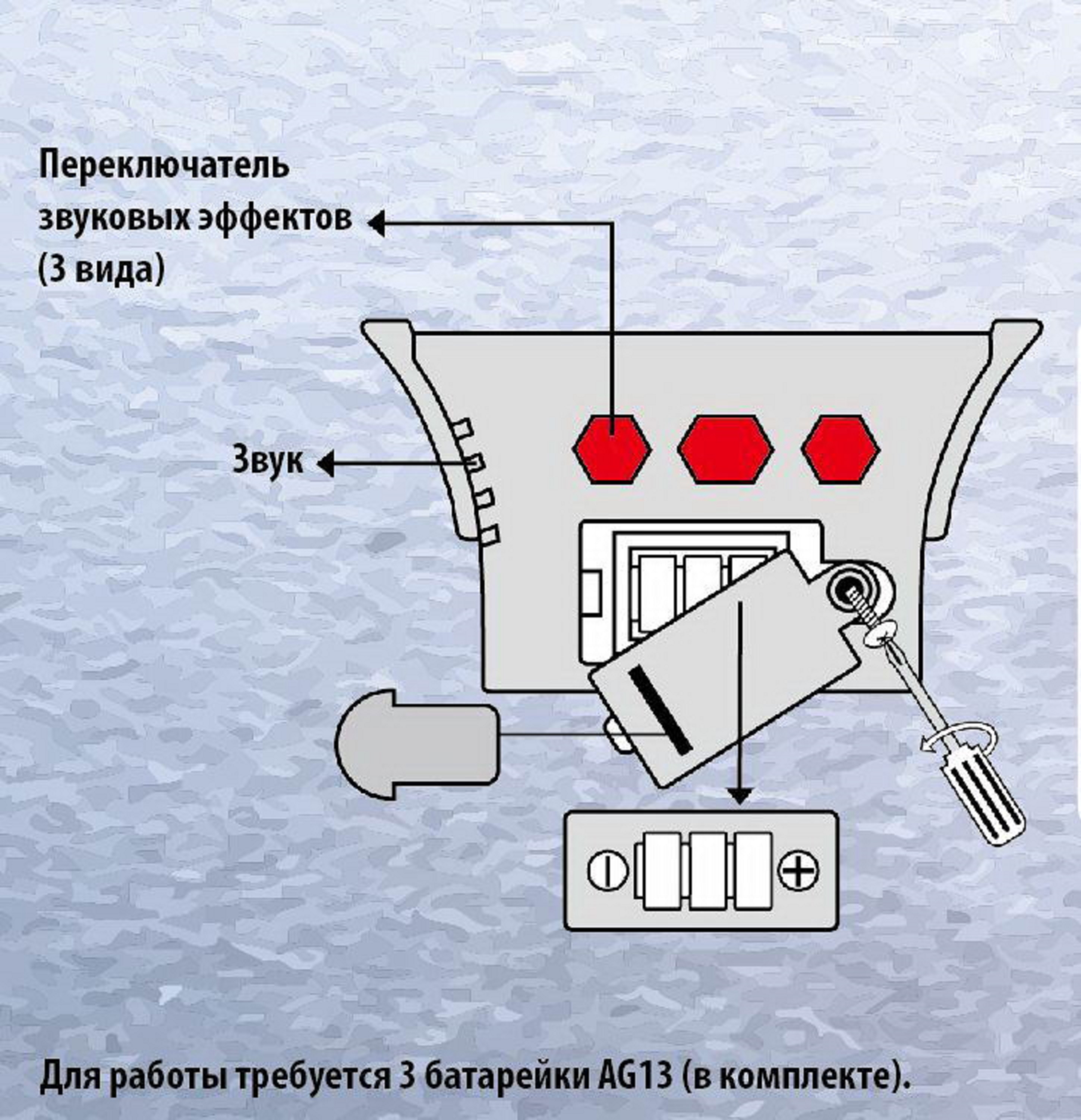 Переключатель звуковых эффектов (3 вида)

Звук

Для работы требуется 3 батарейки AG13 (в комплекте).