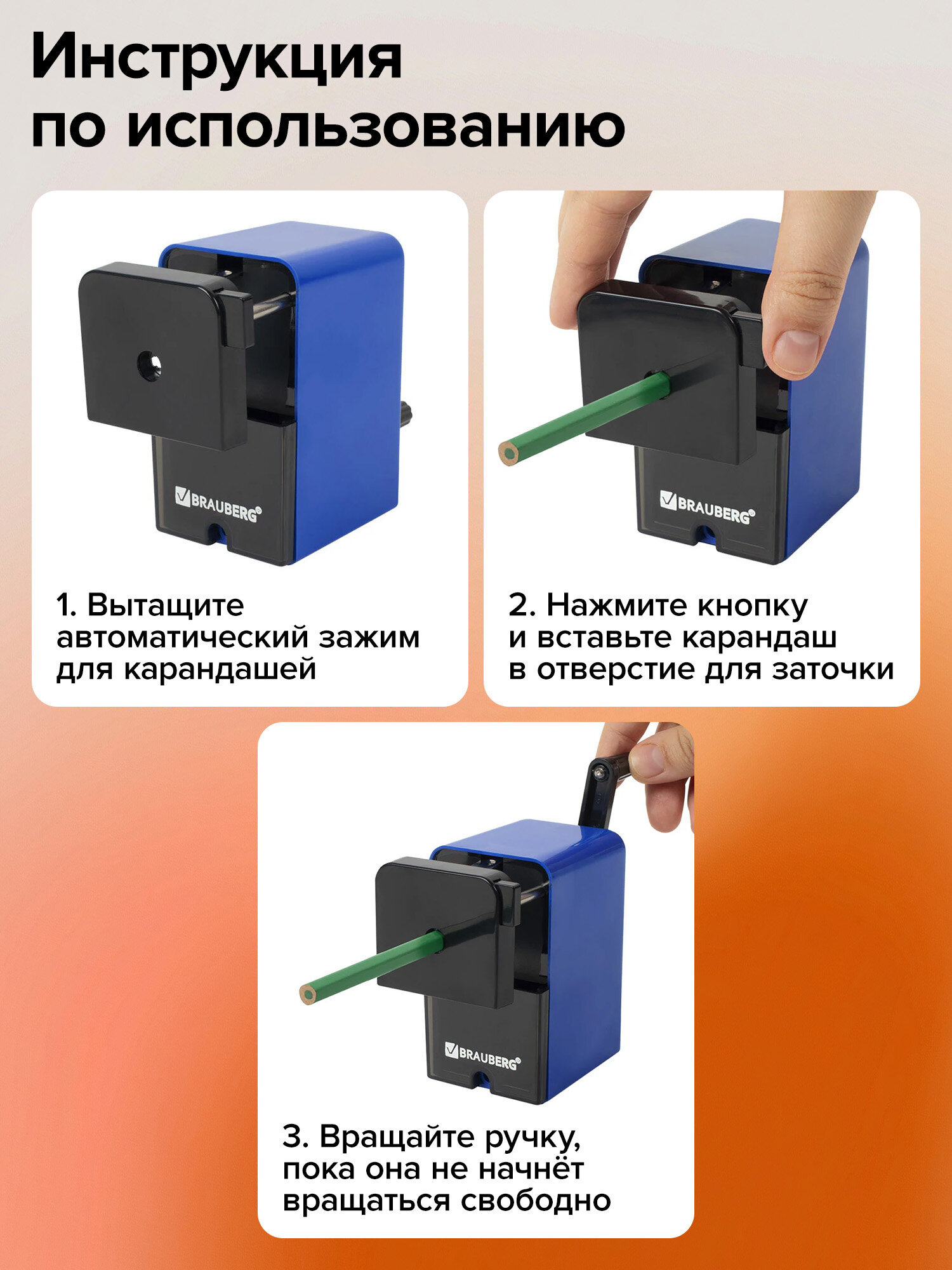 Инструкция по использованию

BRAUBERG®

1. Вытащите автоматический зажим для карандашей

BRAUBERG®

2. Нажмите кнопку и вставьте карандаш в отверстие для заточки

BRAUBERG®

3. Вращайте ручку, пока она не начнёт вращаться свободно