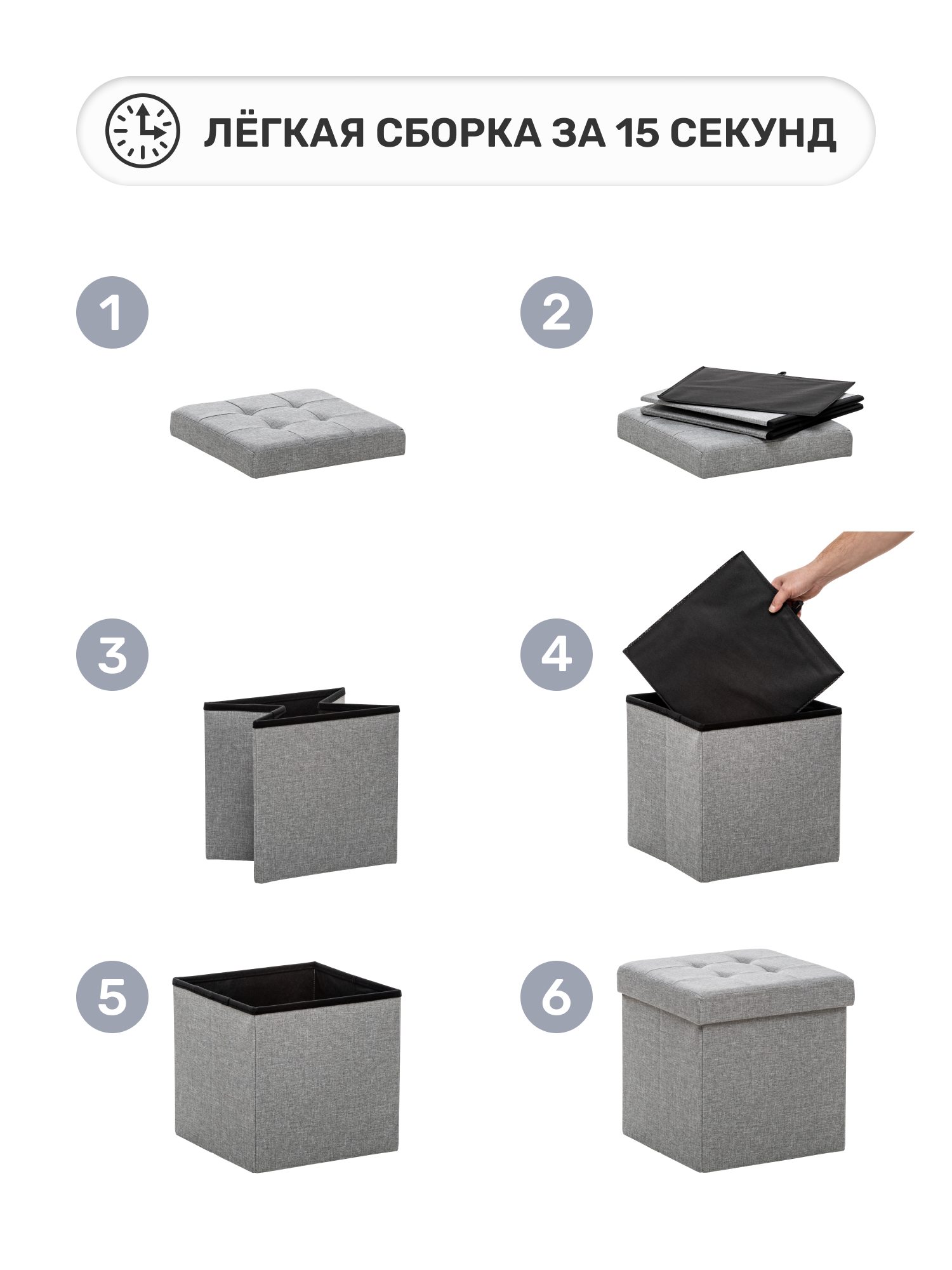 ЛЁГКАЯ СБОРКА ЗА 15 СЕКУНД

1

2

3

4

5

6