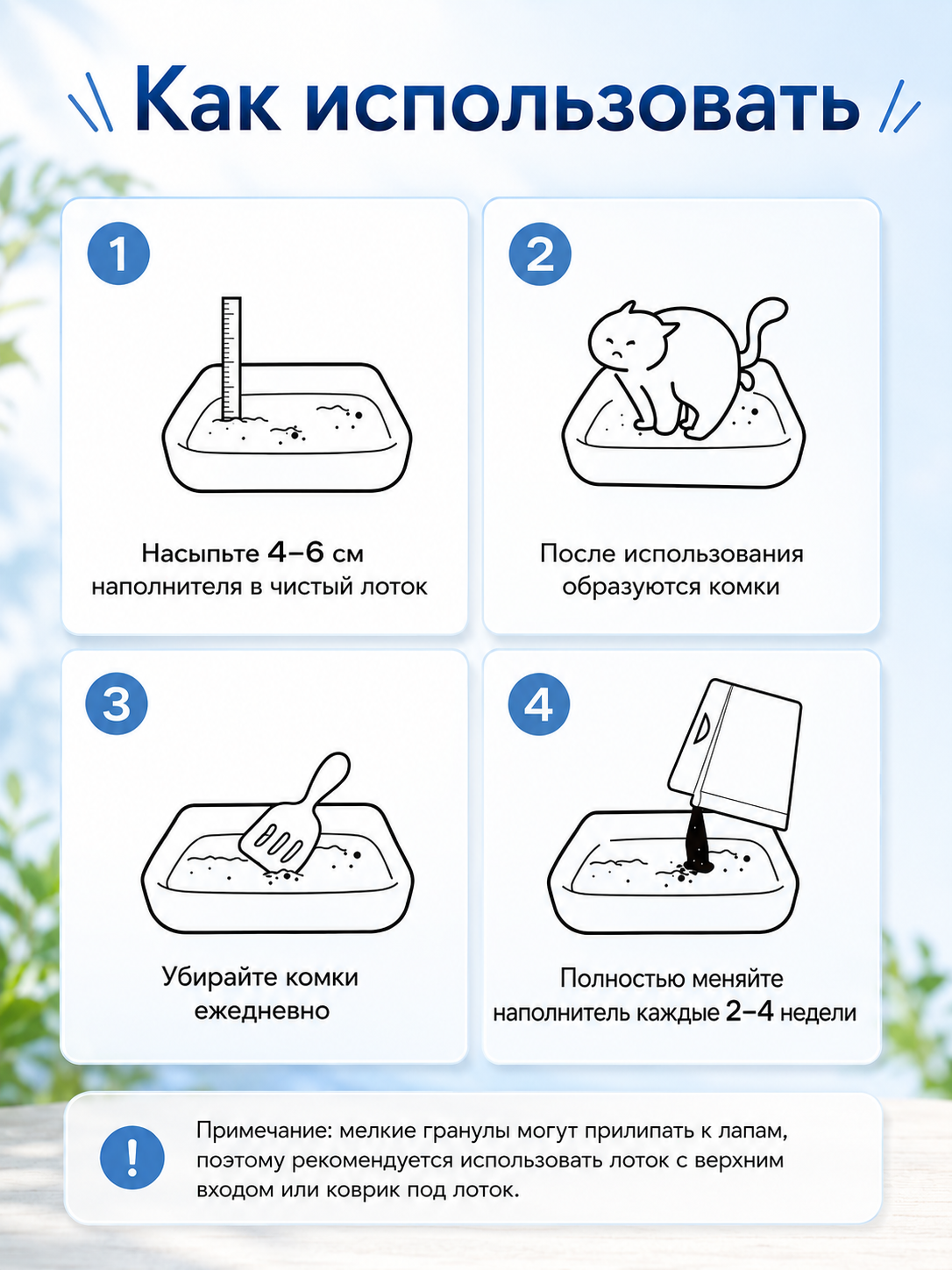 Как использовать

1

Насыпьте 4–6 см наполнителя в чистый лоток

2

После использования образуются комки

3

Убирайте комки ежедневно

4

Полностью меняйте наполнитель каждые 2–4 недели

!

Примечание: мелкие гранулы могут прилипать к лапам, поэтому рекомендуется использовать лоток с верхним входом или коврик под лоток.