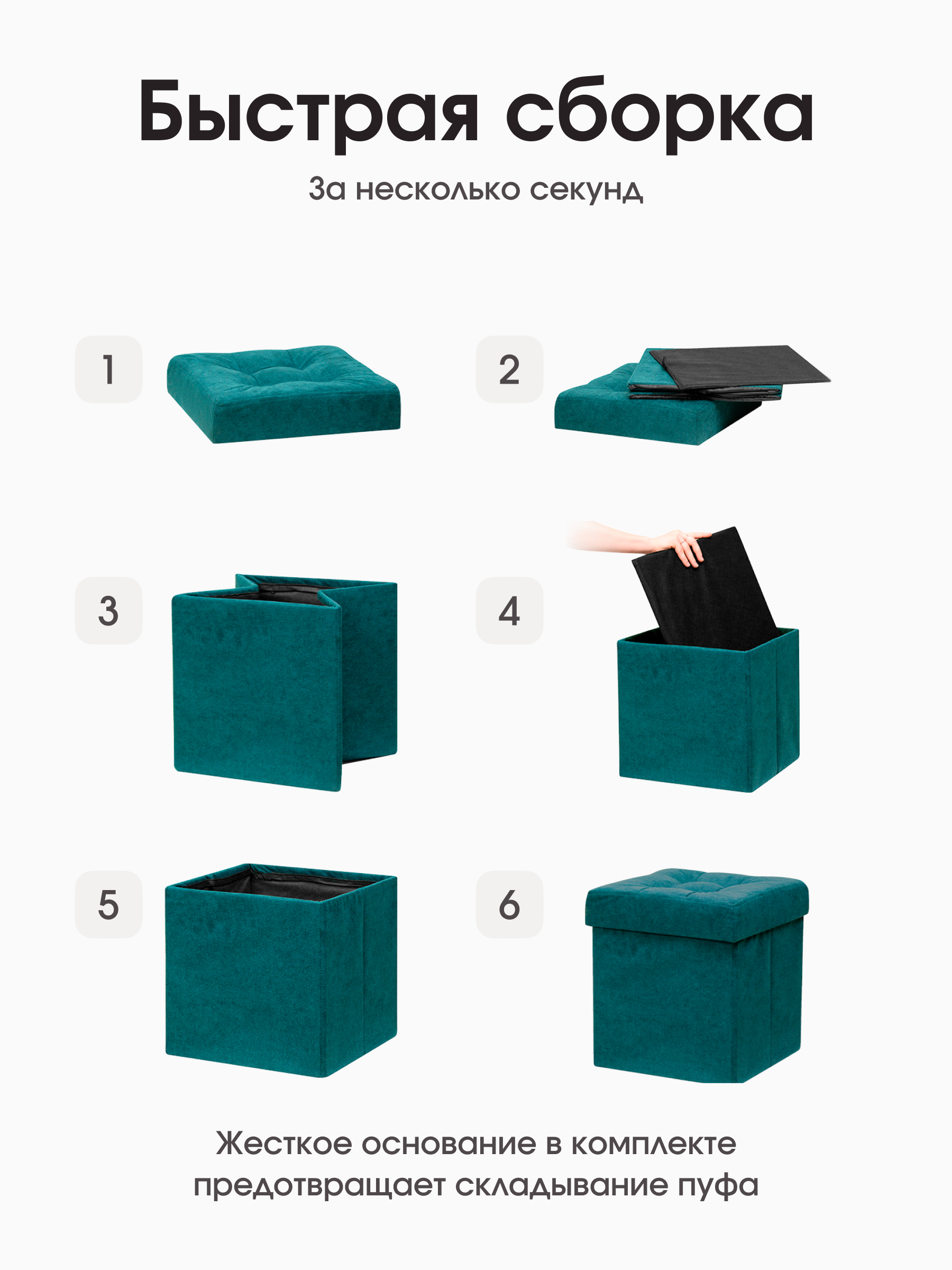 Быстрая сборка

За несколько секунд

1

2

3

4

5

6

Жесткое основание в комплекте предотвращает складывание пуфа