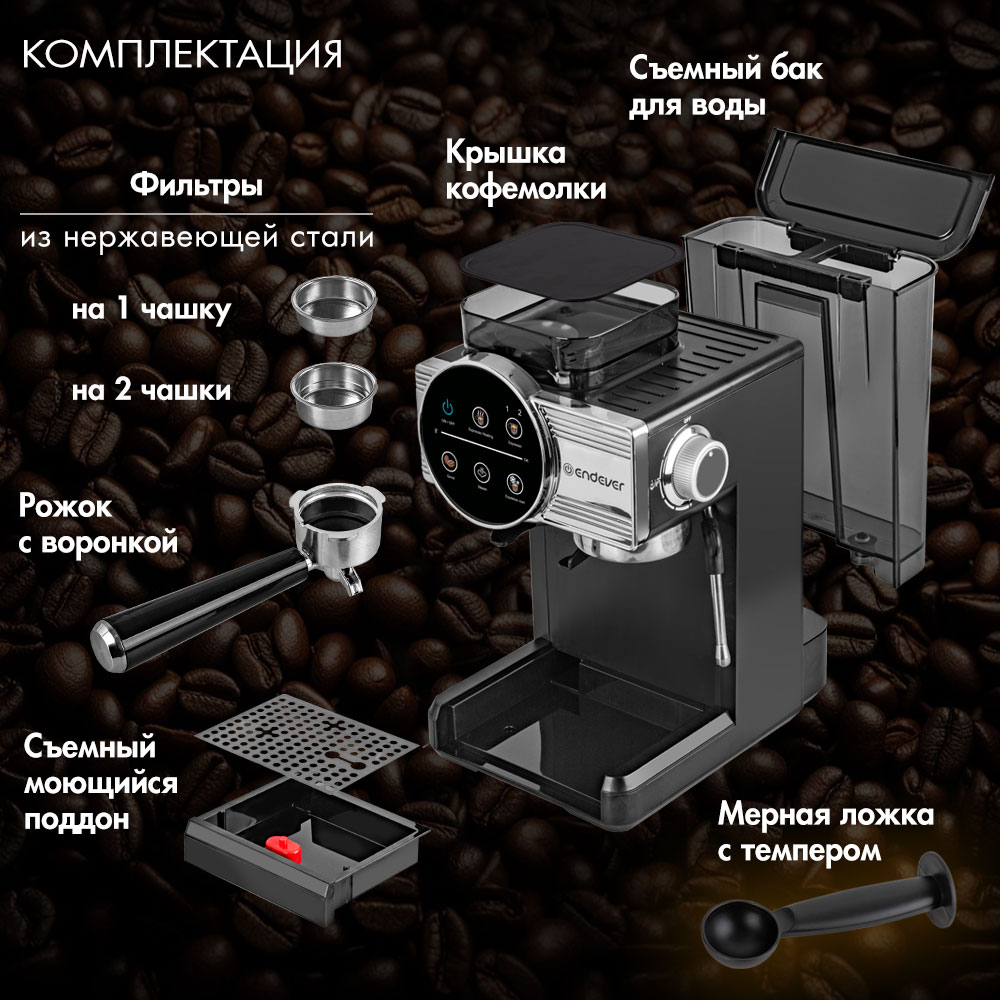 КОМПЛЕКТАЦИЯ

Съемный бак для воды

Крышка кофемолки

Фильтры

из нержавеющей стали

на 1 чашку

на 2 чашки

Рожок с воронкой

endever

Съемный моющийся поддон

Мерная ложка с темпером