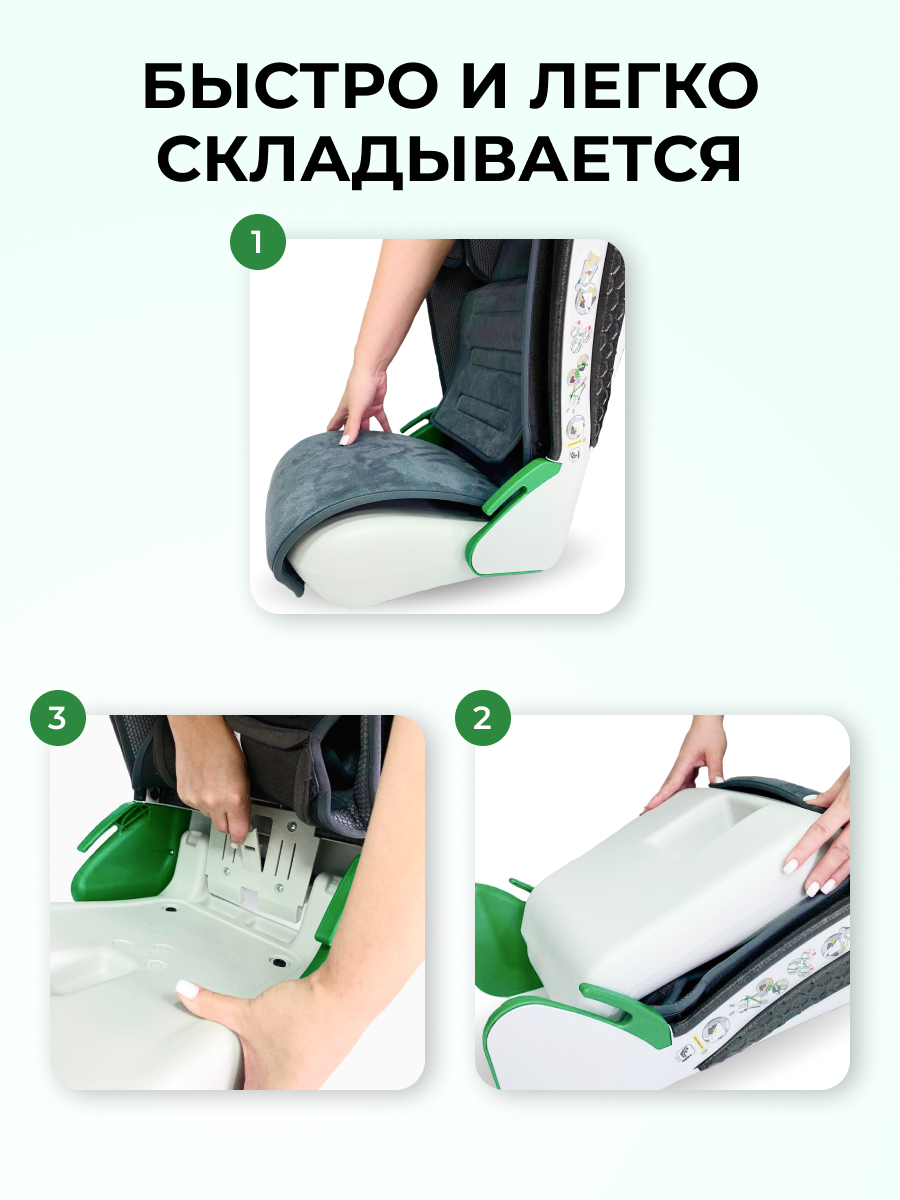 БЫСТРО И ЛЕГКО СКЛАДЫВАЕТСЯ

1

3

2