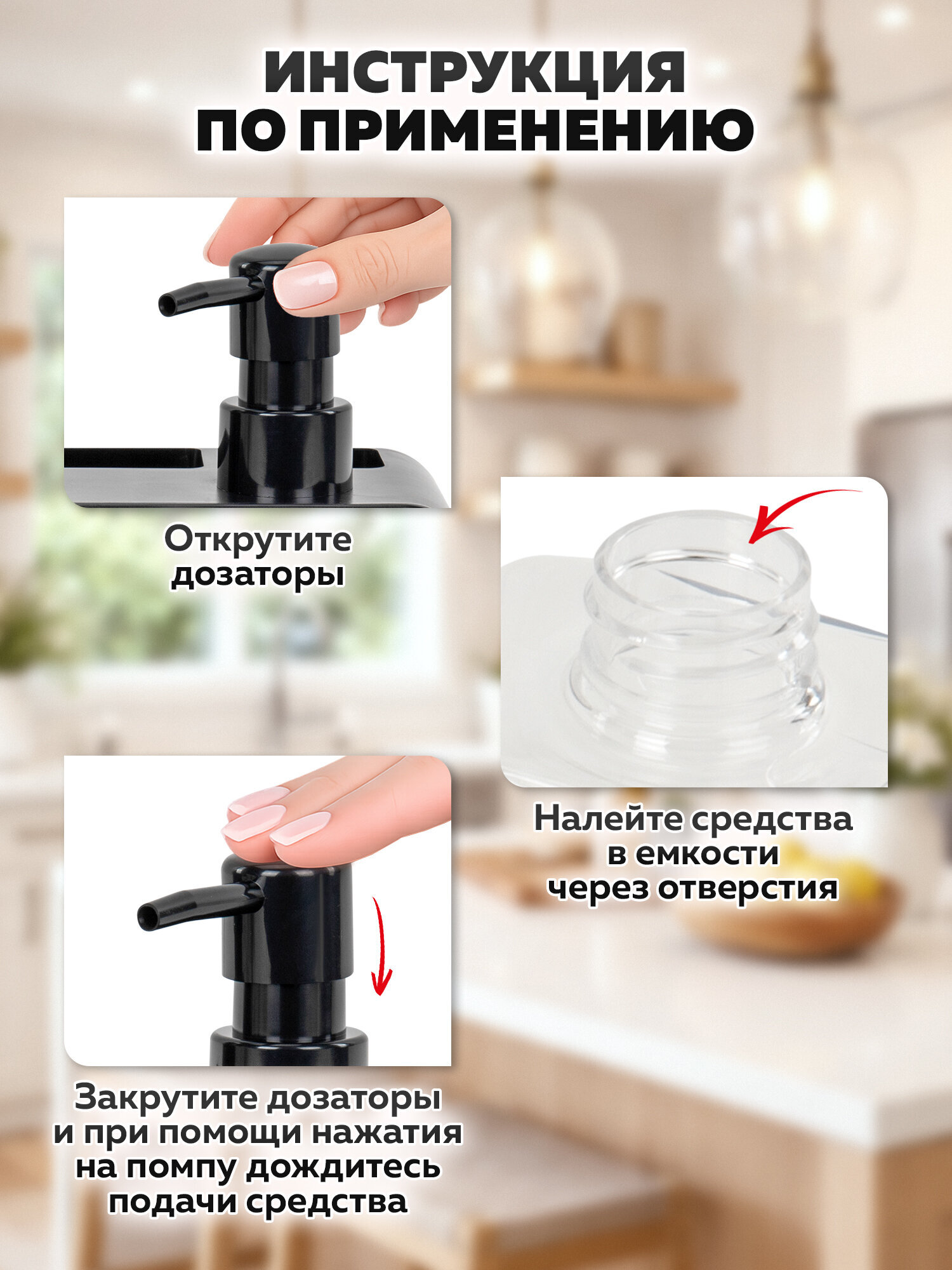 ИНСТРУКЦИЯ ПО ПРИМЕНЕНИЮ

Открутите дозаторы

Налейте средства в емкости через отверстия

Закрутите дозаторы и при помощи нажатия на помпу дождитесь подачи средства