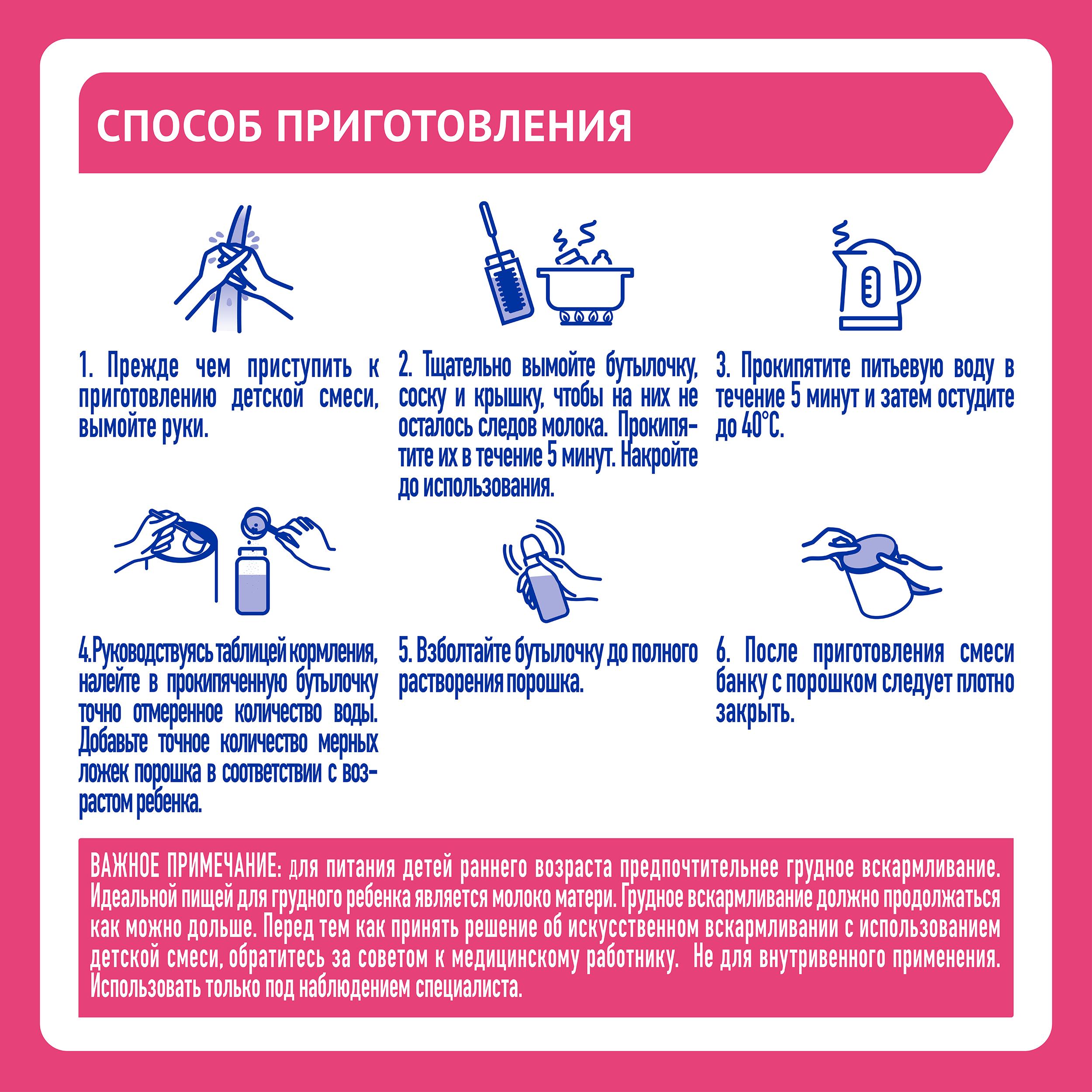 СПОСОБ ПРИГОТОВЛЕНИЯ

1. Прежде чем приступить к приготовлению детской смеси, вымойте руки.

2. Тщательно вымойте бутылочку, соску и крышку, чтобы на них не осталось следов молока. Прокипятите их в течение 5 минут. Накройте до использования.

3. Прокипятите питьевую воду в течение 5 минут и затем остудите до 40°С.

4.Руководствуясь таблицей кормления, налейте в прокипяченную бутылочку точно отмеренное количество воды. Добавьте точное количество мерных ложек порошка в соответствии с возрастом ребенка.

5. Взболтайте бутылочку до полного растворения порошка.

6. После приготовления смеси банку с порошком следует плотно закрыть.

ВАЖНОЕ ПРИМЕЧАНИЕ: для питания детей раннего возраста предпочтительнее грудное вскармливание. Идеальной пищей для грудного ребенка является молоко матери. Грудное вскармливание должно продолжаться как можно дольше. Перед тем как принять решение об искусственном вскармливании с использованием детской смеси, обратитесь за советом к медицинскому работнику. Не для внутривенного применения. Использовать только под наблюдением специалиста.