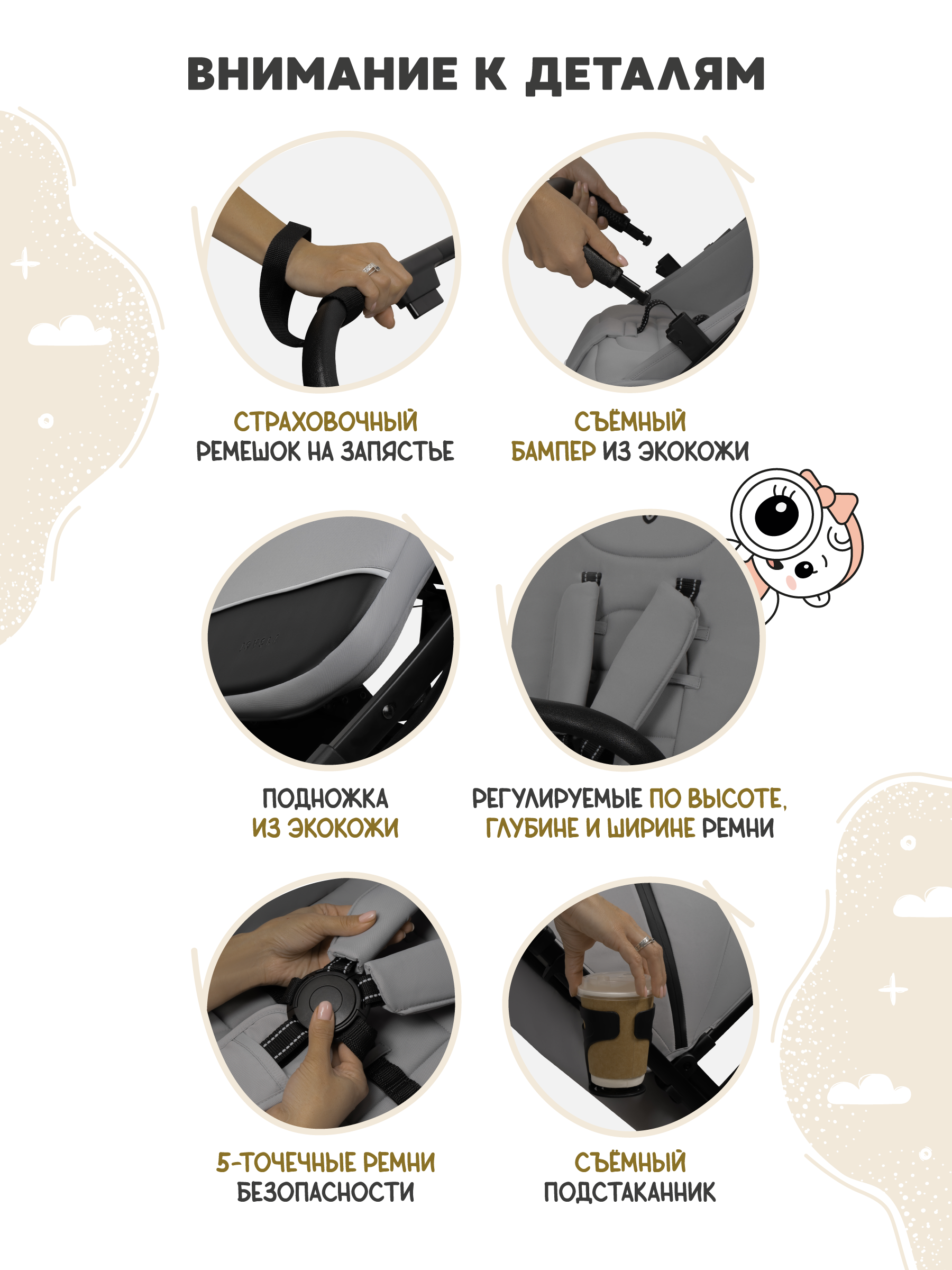 ВНИМАНИЕ К ДЕТАЛЯМ

СТРАХОВОЧНЫЙ РЕМЕШОК НА ЗАПЯСТЬЕ

СЪЁМНЫЙ БАМПЕР ИЗ ЭКОКОЖИ

ПОДНОЖКА ИЗ ЭКОКОЖИ

РЕГУЛИРУЕМЫЕ ПО ВЫСОТЕ, ГЛУБИНЕ И ШИРИНЕ РЕМНИ

5-ТОЧЕЧНЫЕ РЕМНИ БЕЗОПАСНОСТИ

СЪЁМНЫЙ ПОДСТАКАННИК