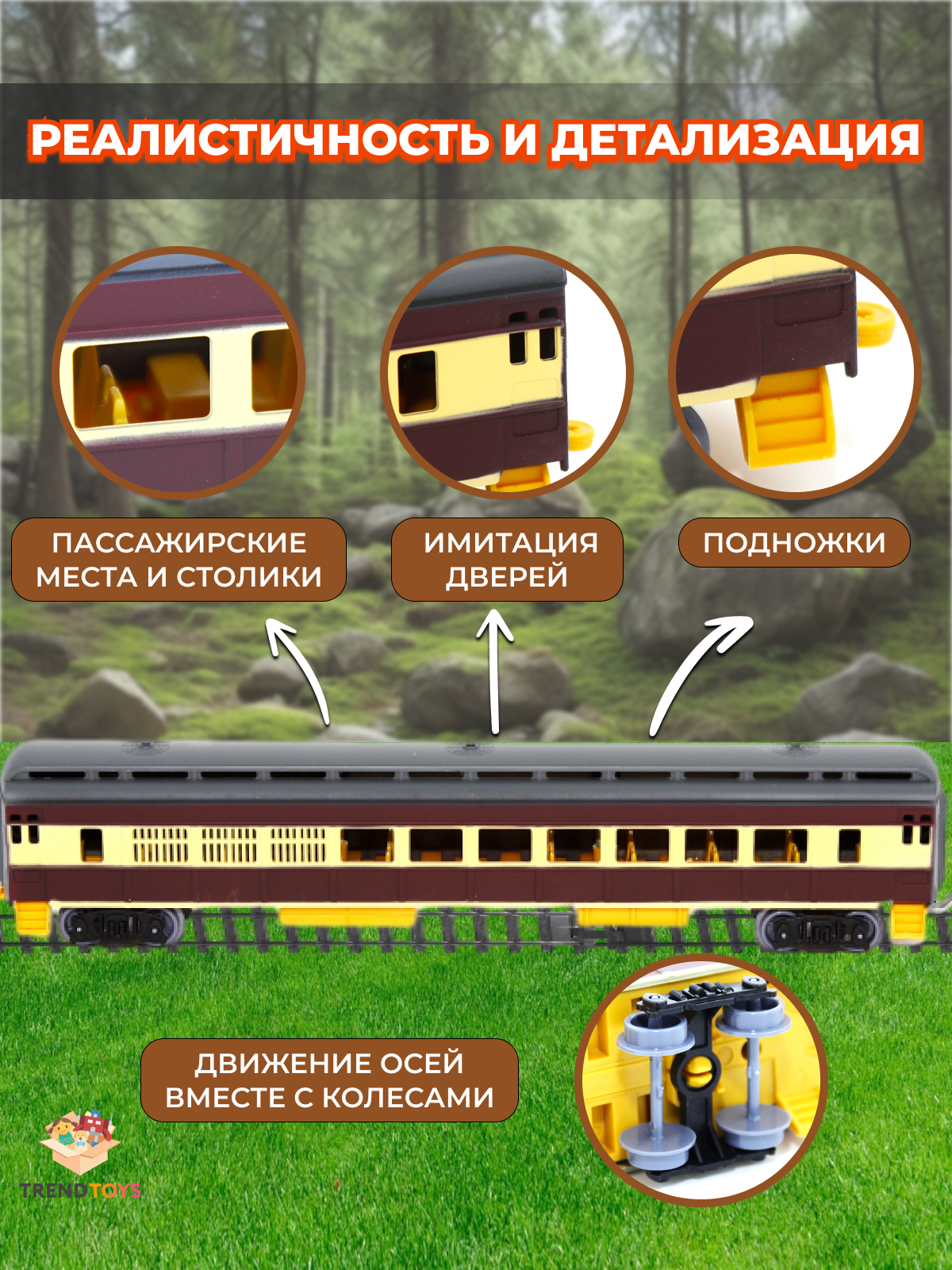 РЕАЛИСТИЧНОСТЬ И ДЕТАЛИЗАЦИЯ

ПАССАЖИРСКИЕ МЕСТА И СТОЛИКИ

ИМИТАЦИЯ ДВЕРЕЙ

ПОДНОЖКИ

ДВИЖЕНИЕ ОСЕЙ ВМЕСТЕ С КОЛЕСАМИ

TRENDTOYS