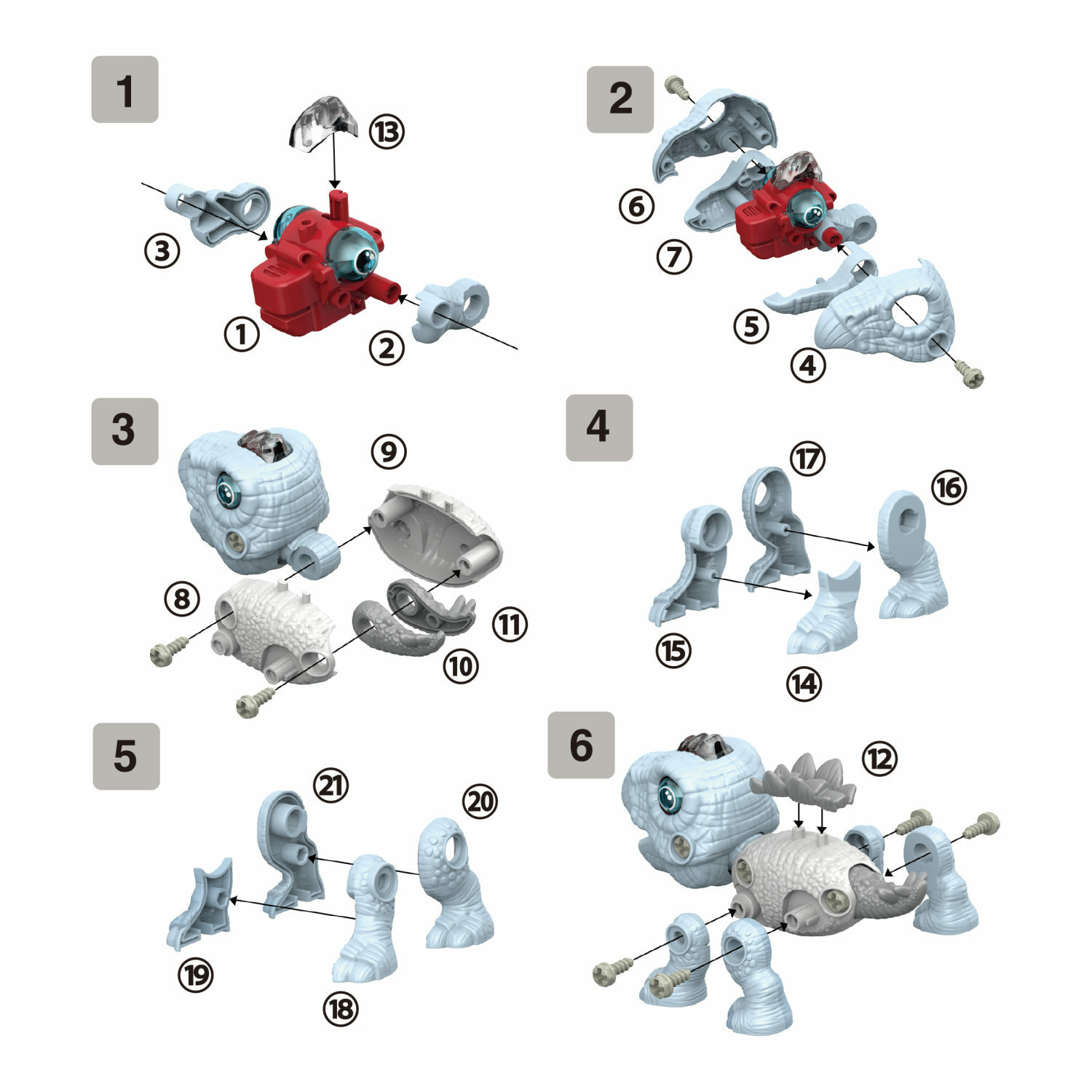 1

⑬

③

①

②

2

⑥

⑦

⑤

④

3

⑨

⑧

⑪

⑩

4

⑰

⑯

⑮

⑭

5

㉑

⑳

⑲

⑱

6

⑫