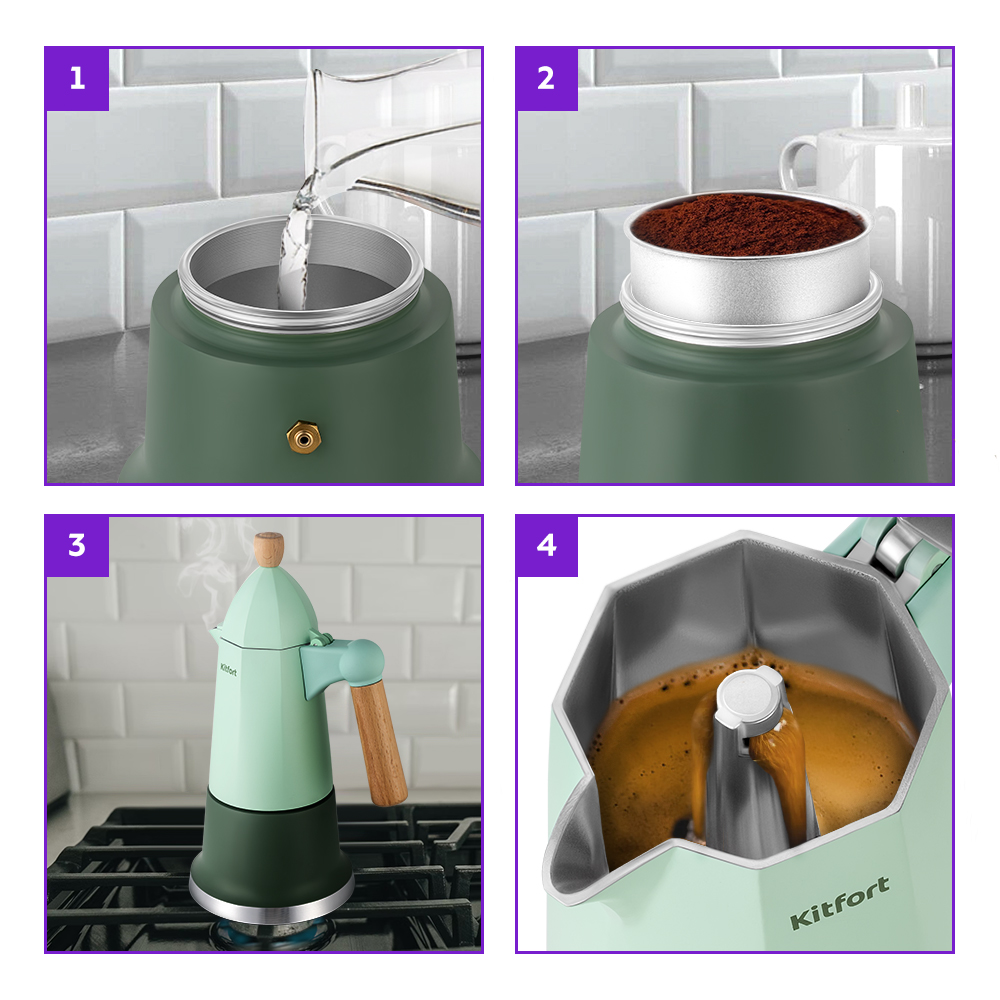 1

2

3

Kitfort

4

Kitfort