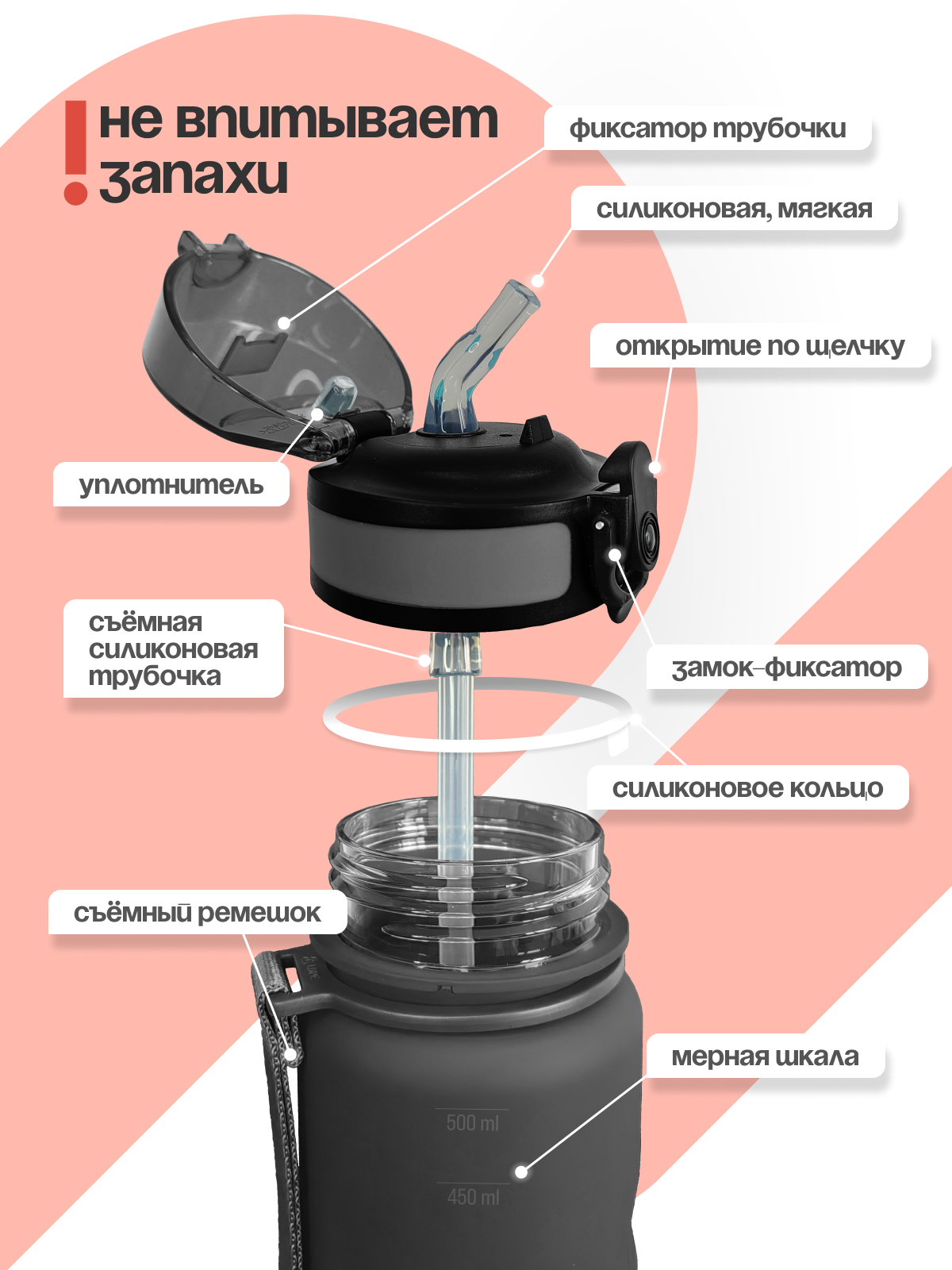 ! не впитывает запахи

фиксатор трубочки

силиконовая, мягкая

открытие по щелчку

уплотнитель

съёмная силиконовая трубочка

замок-фиксатор

силиконовое кольцо

съёмный ремешок

мерная шкала

500 ml

450 ml