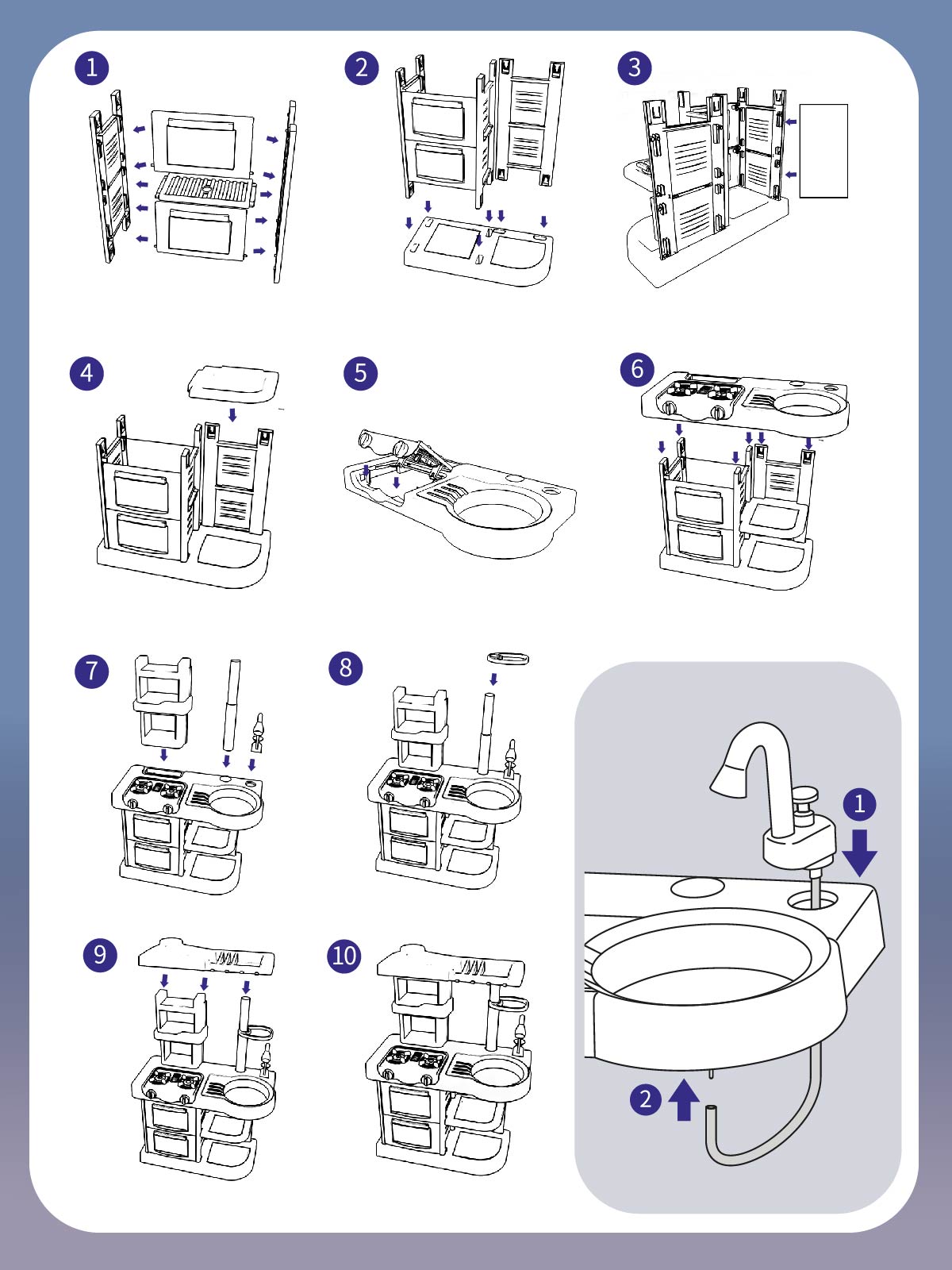 1
2
3
4
5
6
7
8
9
10
1
2