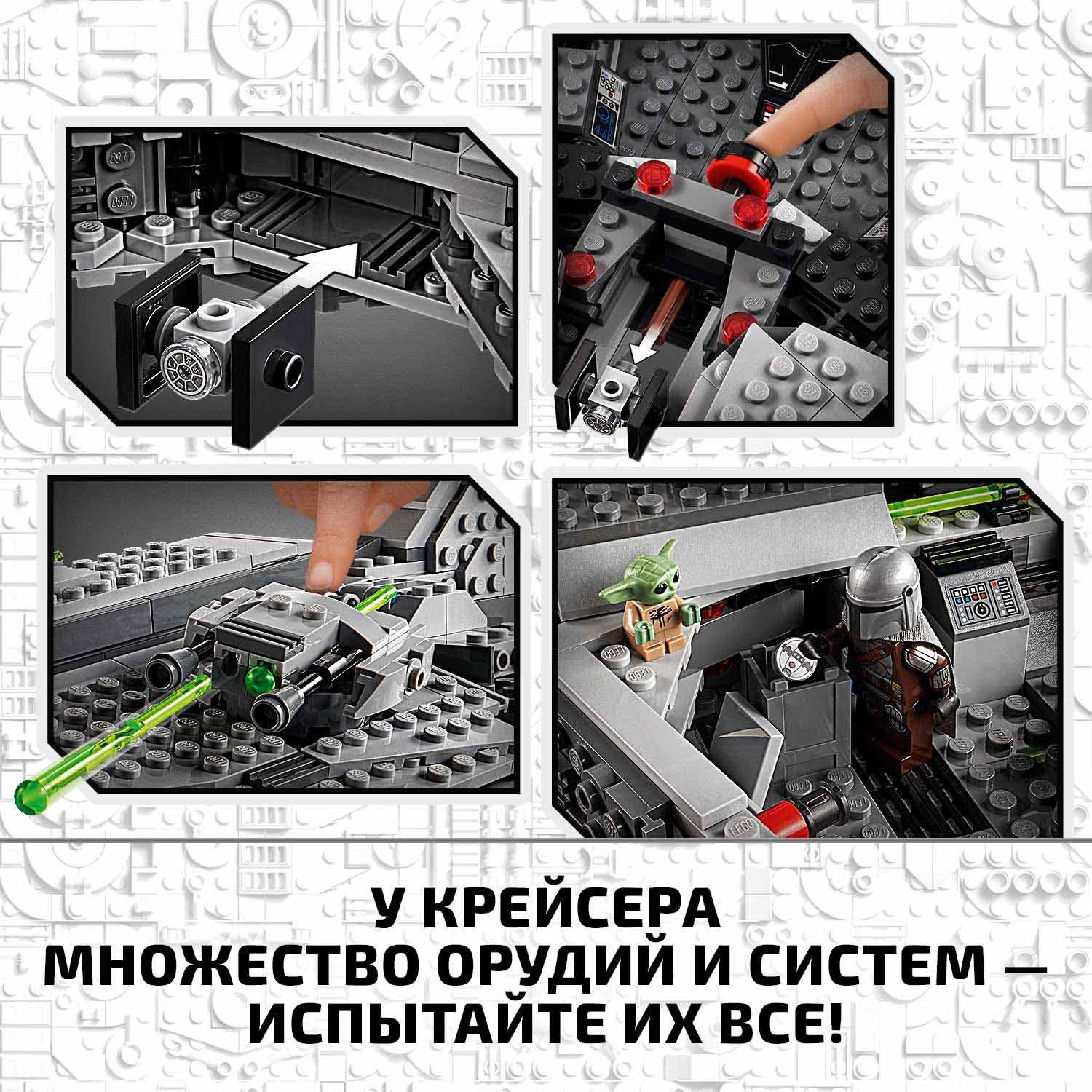 У КРЕЙСЕРА
МНОЖЕСТВО ОРУДИЙ И СИСТЕМ —
ИСПЫТАЙТЕ ИХ ВСЕ!