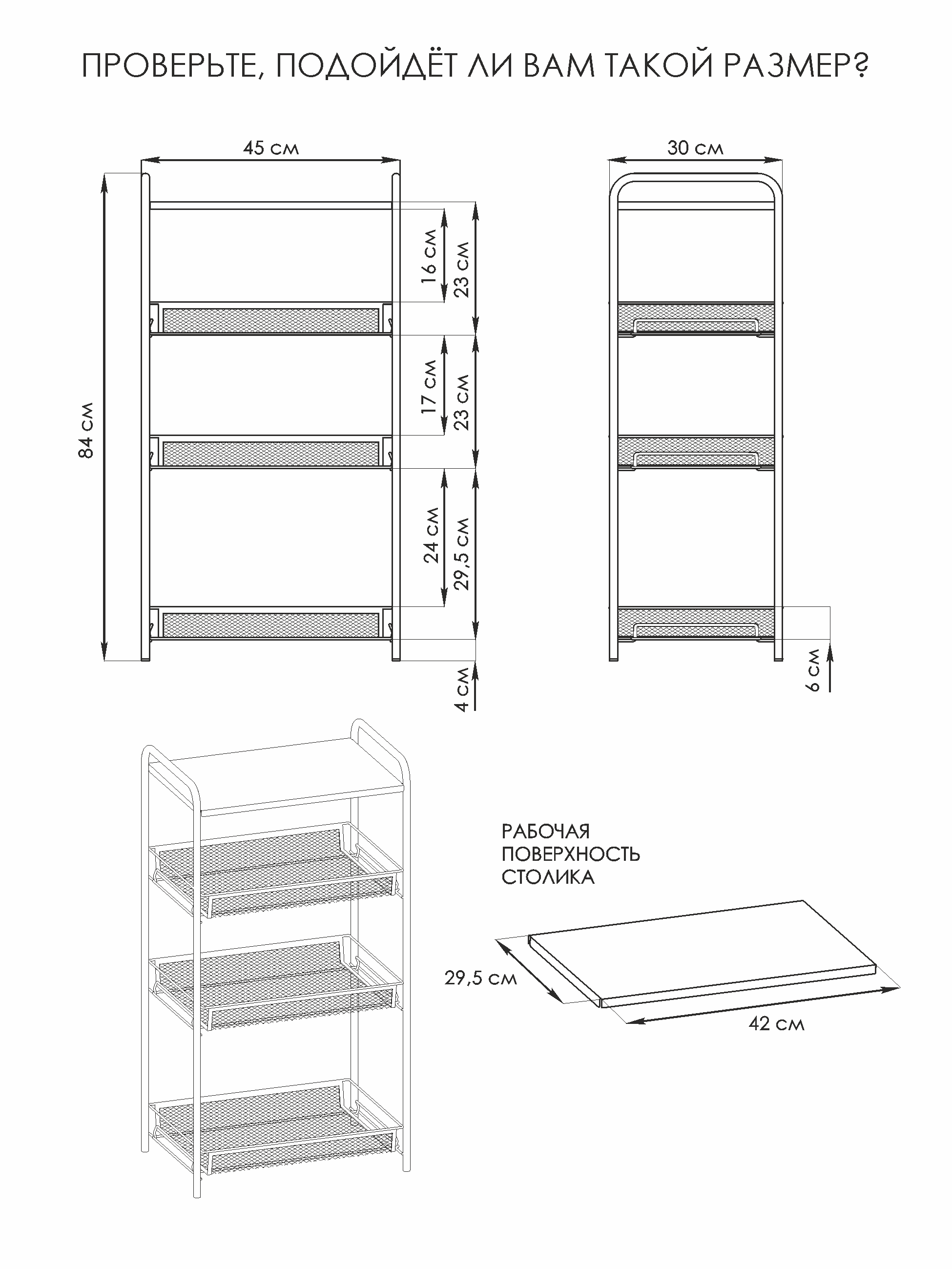 ПРОВЕРЬТЕ, ПОДОЙДЁТ ЛИ ВАМ ТАКОЙ РАЗМЕР?

45 см

84 см

16 см
23 см
17 см
23 см
24 см
29,5 см
4 см

30 см

6 см

РАБОЧАЯ ПОВЕРХНОСТЬ СТОЛИКА

29,5 см

42 см