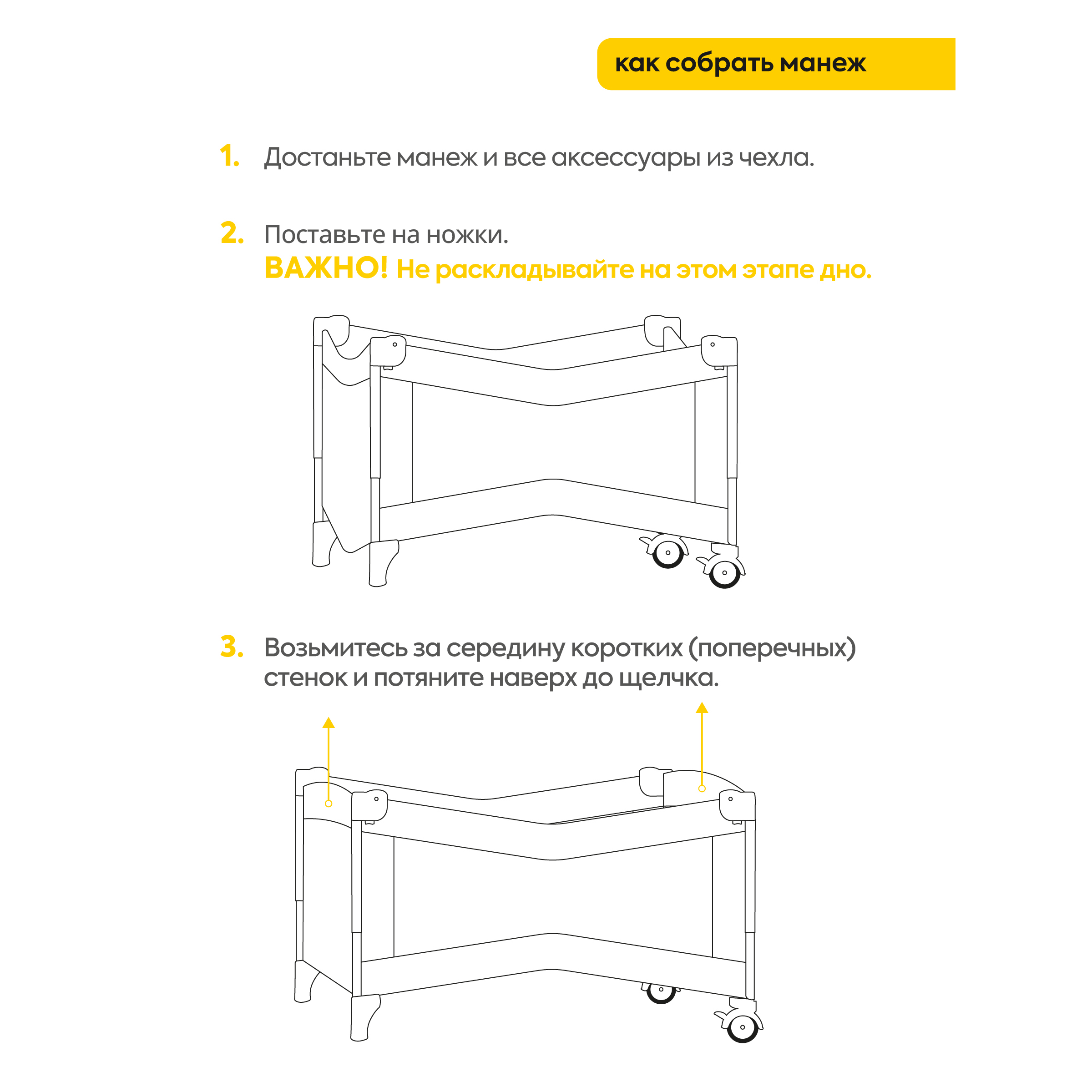 как собрать манеж

1. Достаньте манеж и все аксессуары из чехла.

2. Поставьте на ножки.
ВАЖНО! Не раскладывайте на этом этапе дно.

3. Возьмитесь за середину коротких (поперечных) стенок и потяните наверх до щелчка.