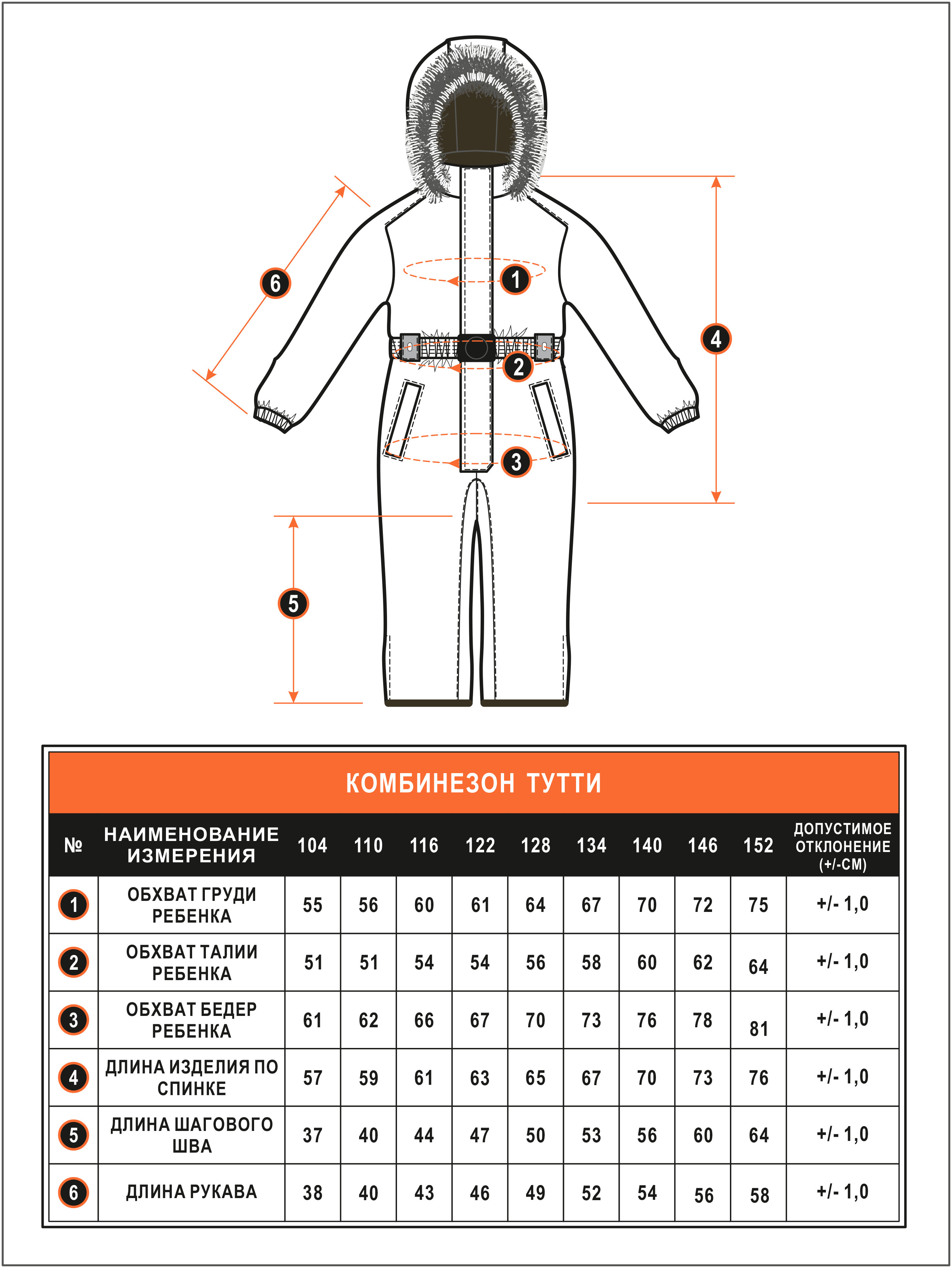 6

1

4

2

3

5

КОМБИНЕЗОН ТУТТИ

| № | НАИМЕНОВАНИЕ ИЗМЕРЕНИЯ | 104 | 110 | 116 | 122 | 128 | 134 | 140 | 146 | 152 | ДОПУСТИМОЕ ОТКЛОНЕНИЕ (+/-СМ) |
|---|---|---|---|---|---|---|---|---|---|---|---|
| 1 | ОБХВАТ ГРУДИ РЕБЕНКА | 55 | 56 | 60 | 61 | 64 | 67 | 70 | 72 | 75 | +/- 1,0 |
| 2 | ОБХВАТ ТАЛИИ РЕБЕНКА | 51 | 51 | 54 | 54 | 56 | 58 | 60 | 62 | 64 | +/- 1,0 |
| 3 | ОБХВАТ БЕДЕР РЕБЕНКА | 61 | 62 | 66 | 67 | 70 | 73 | 76 | 78 | 81 | +/- 1,0 |
| 4 | ДЛИНА ИЗДЕЛИЯ ПО СПИНКЕ | 57 | 59 | 61 | 63 | 65 | 67 | 70 | 73 | 76 | +/- 1,0 |
| 5 | ДЛИНА ШАГОВОГО ШВА | 37 | 40 | 44 | 47 | 50 | 53 | 56 | 60 | 64 | +/- 1,0 |
| 6 | ДЛИНА РУКАВА | 38 | 40 | 43 | 46 | 49 | 52 | 54 | 56 | 58 | +/- 1,0 |