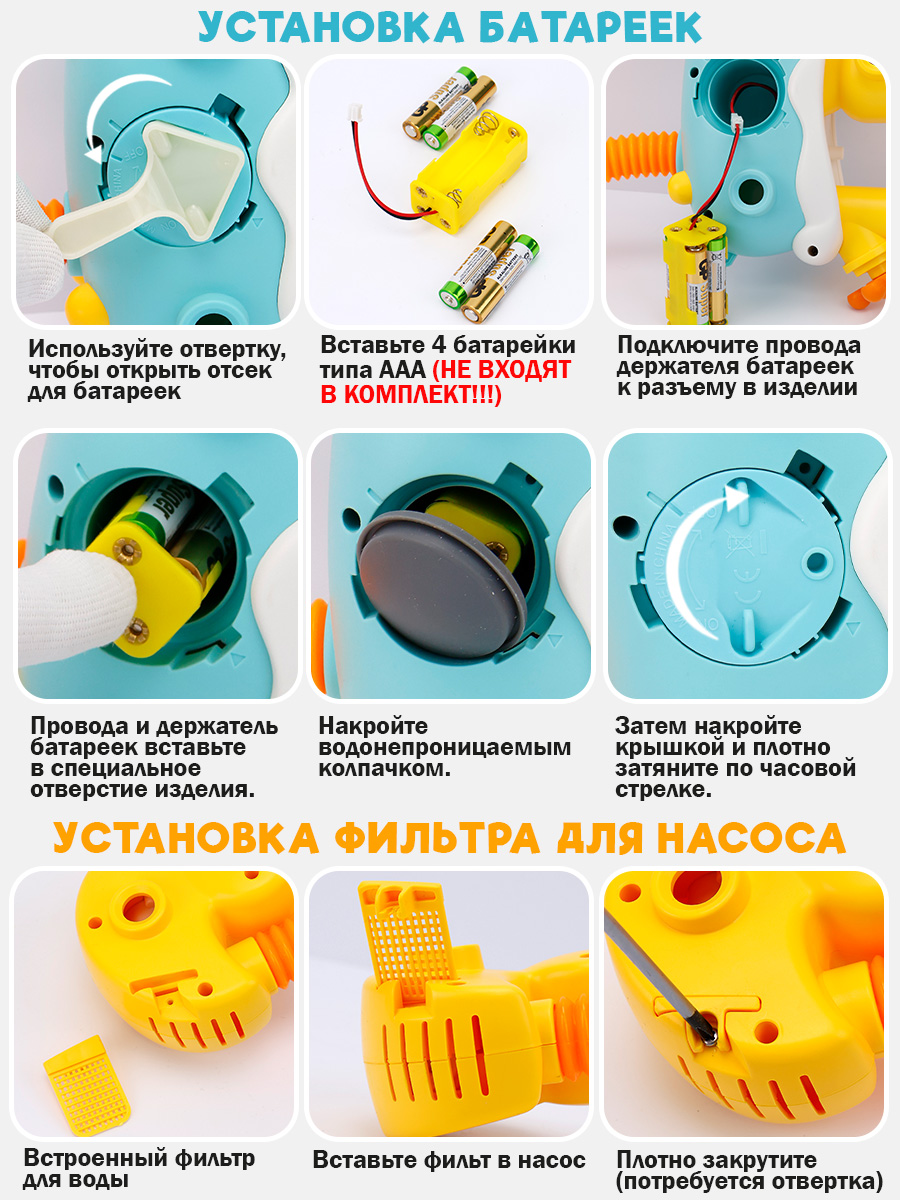 УСТАНОВКА БАТАРЕЕК

Используйте отвертку, чтобы открыть отсек для батареек

Вставьте 4 батарейки типа ААА (НЕ ВХОДЯТ В КОМПЛЕКТ!!!)

Подключите провода держателя батареек к разъему в изделии

Провода и держатель батареек вставьте в специальное отверстие изделия.

Накройте водонепроницаемым колпачком.

Затем накройте крышкой и плотно затяните по часовой стрелке.

УСТАНОВКА ФИЛЬТРА ДЛЯ НАСОСА

Встроенный фильтр для воды

Вставьте фильт в насос

Плотно закрутите (потребуется отвертка)