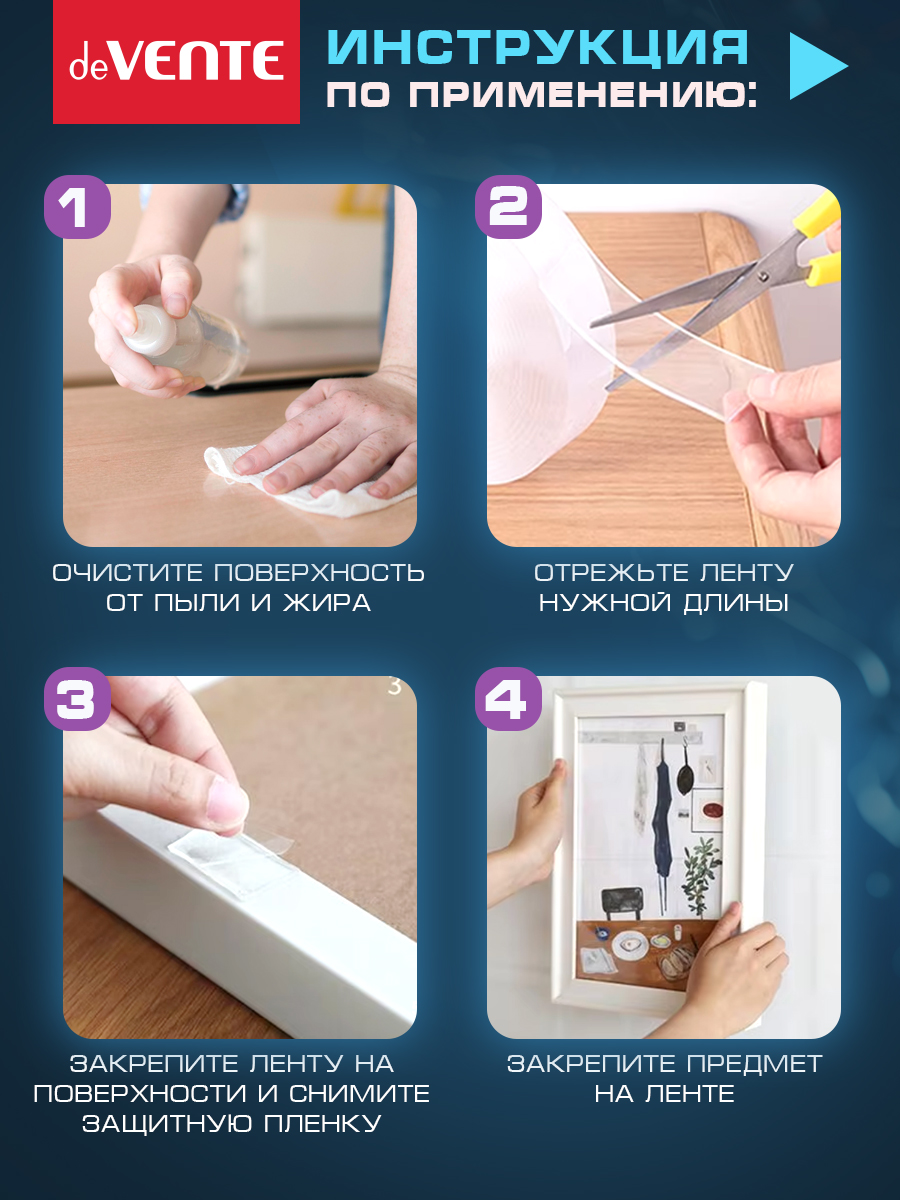 deVENTE

ИНСТРУКЦИЯ
ПО ПРИМЕНЕНИЮ:

1

ОЧИСТИТЕ ПОВЕРХНОСТЬ ОТ ПЫЛИ И ЖИРА

2

ОТРЕЖЬТЕ ЛЕНТУ НУЖНОЙ ДЛИНЫ

3

ЗАКРЕПИТЕ ЛЕНТУ НА ПОВЕРХНОСТИ И СНИМИТЕ ЗАЩИТНУЮ ПЛЕНКУ

4

ЗАКРЕПИТЕ ПРЕДМЕТ НА ЛЕНТЕ