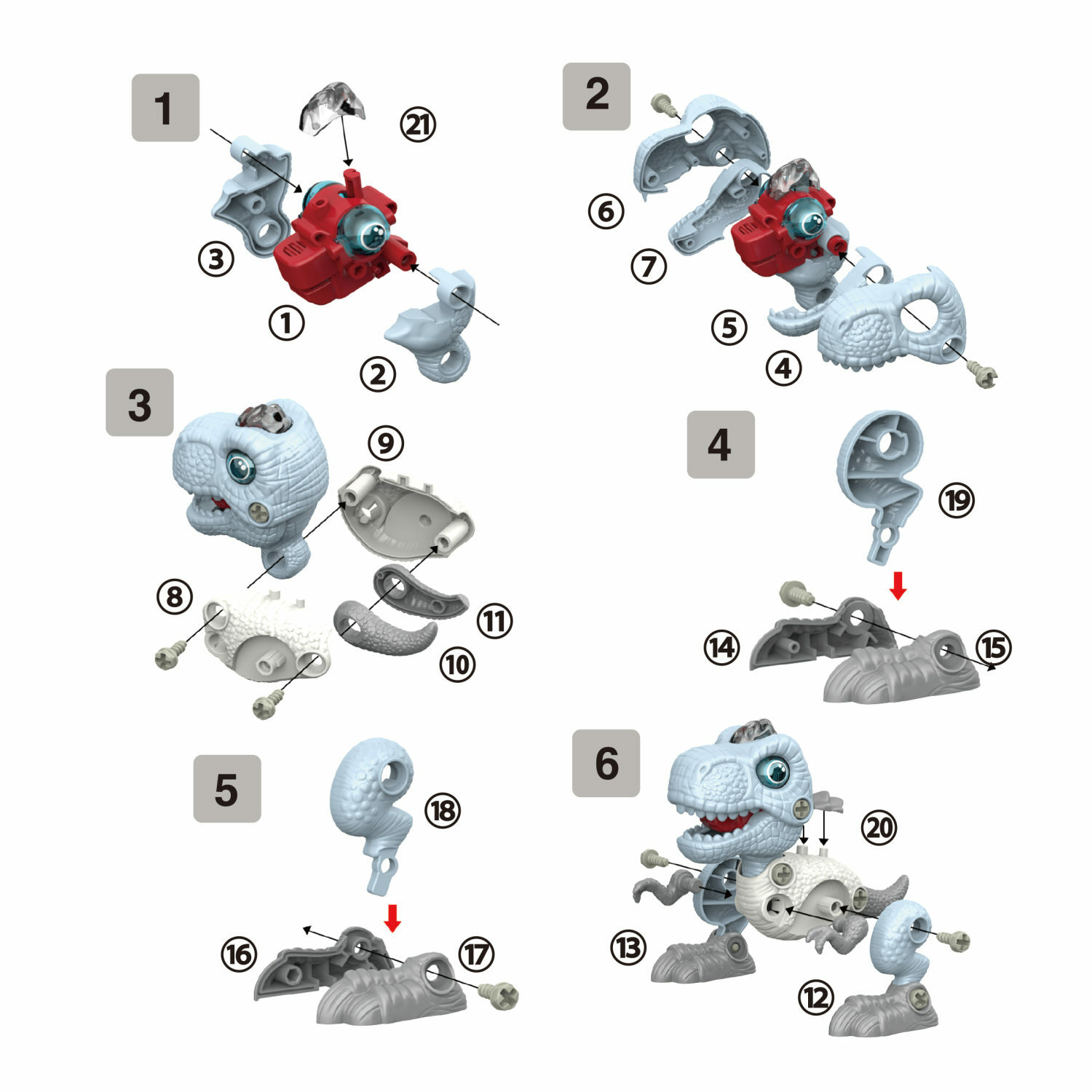 1
21
3
1
2

2
6
7
5
4

3
9
8
11
10

4
19
14
15

5
18
16
17

6
20
13
12